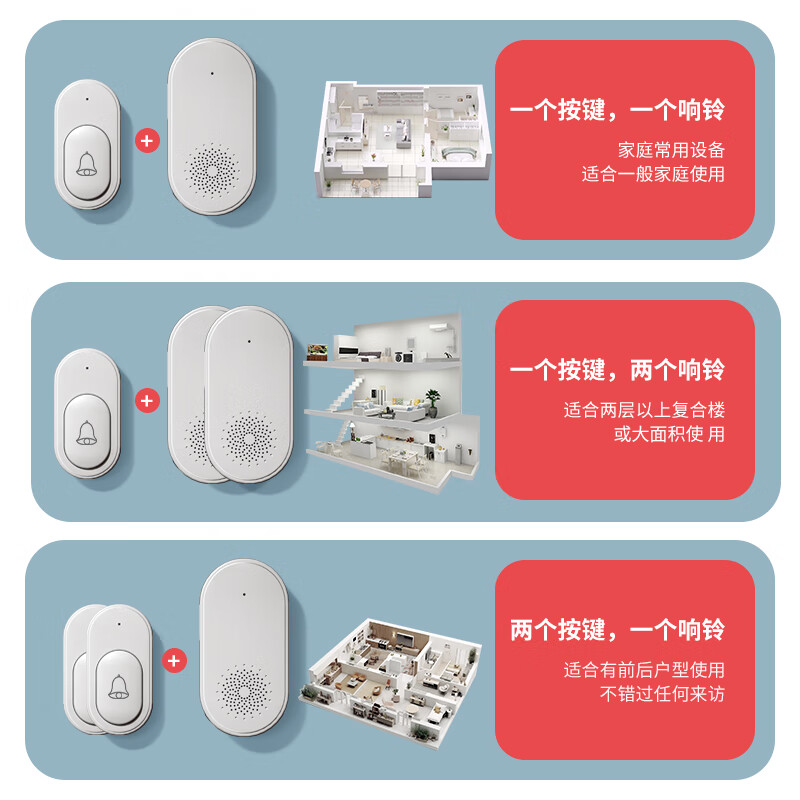 +

一个按键，一个响铃

家庭常用设备
适合一般家庭使用

+

一个按键，两个响铃

适合两层以上复合楼
或大面积使 用

+

两个按键，一个响铃

适合有前后户型使用
不错过任何来访