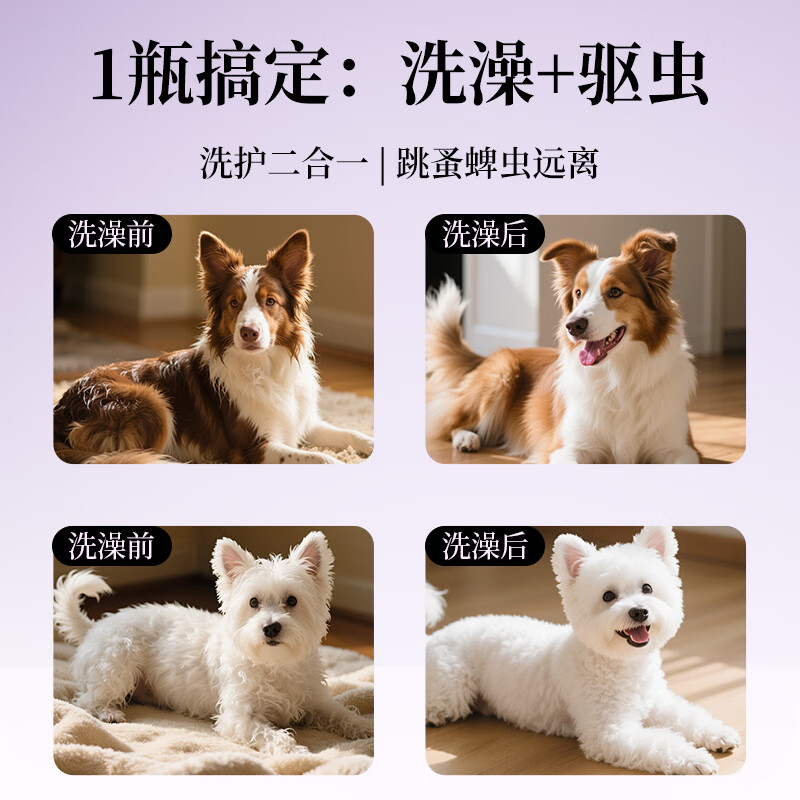 1瓶搞定：洗澡+驱虫

洗护二合一 | 跳蚤蜱虫远离

洗澡前

洗澡后

洗澡前

洗澡后