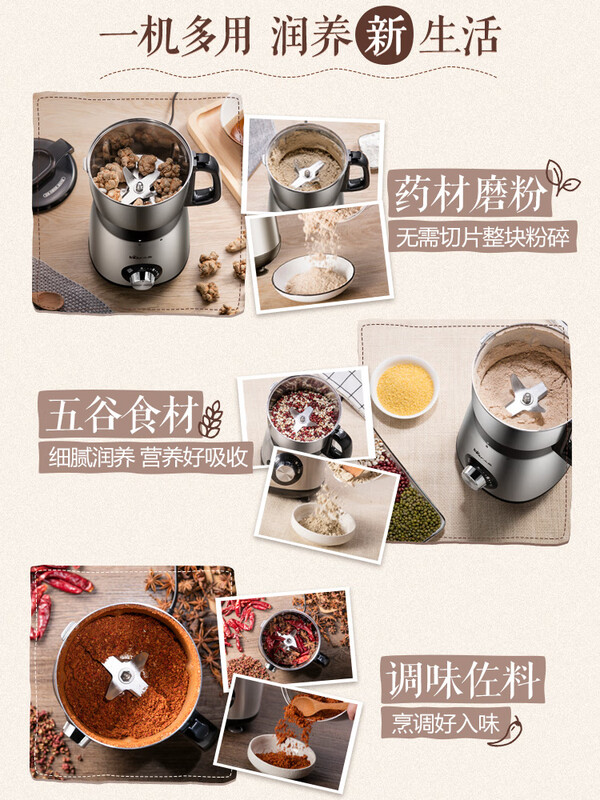 一机多用 润养新生活

药材磨粉
无需切片整块粉碎

五谷食材
细腻润养 营养好吸收

调味佐料
烹调好入味