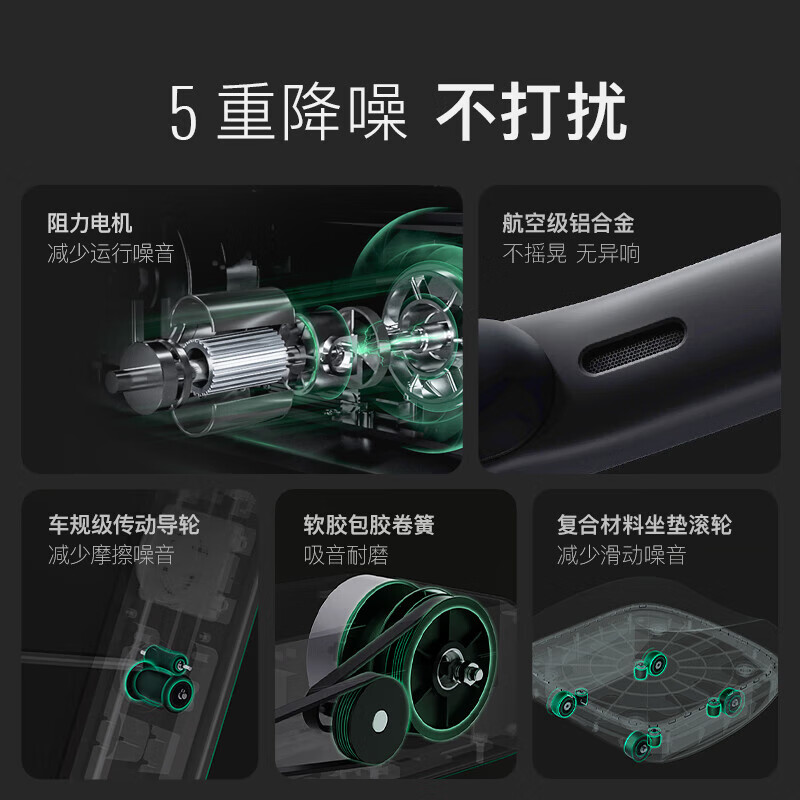 5 重降噪 不打扰

阻力电机
减少运行噪音

航空级铝合金
不摇晃 无异响

车规级传动导轮
减少摩擦噪音

软胶包胶卷簧
吸音耐磨

复合材料坐垫滚轮
减少滑动噪音