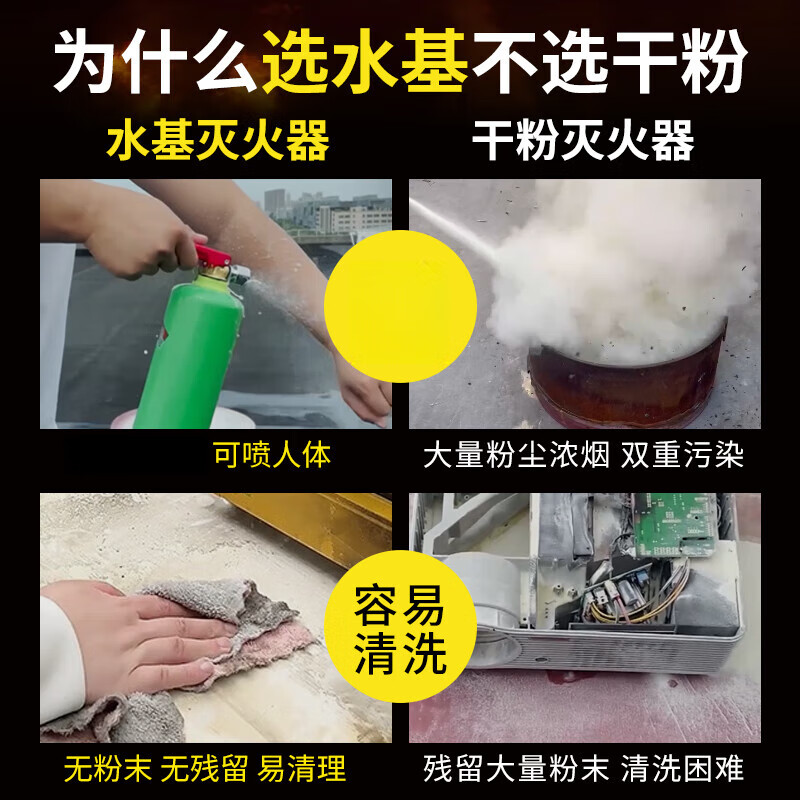 为什么选水基不选干粉

水基灭火器

干粉灭火器

可喷人体

大量粉尘浓烟 双重污染

容易清洗

无粉末 无残留 易清理

残留大量粉末 清洗困难