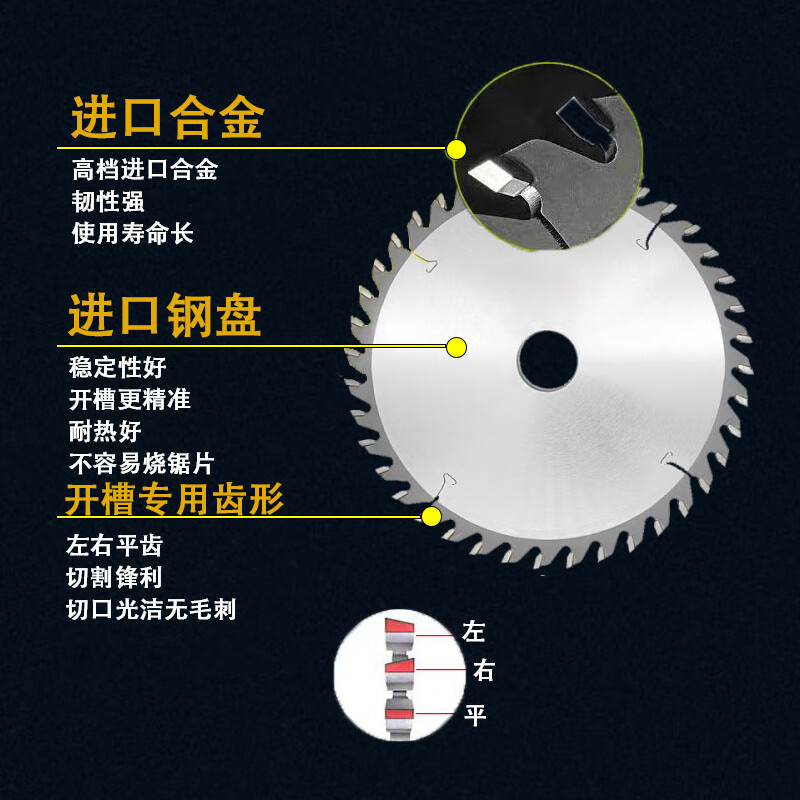 进口合金

高档进口合金
韧性强
使用寿命长

进口钢盘

稳定性好
开槽更精准
耐热好
不容易烧锯片

开槽专用齿形

左右平齿
切割锋利
切口光洁无毛刺

左
右
平