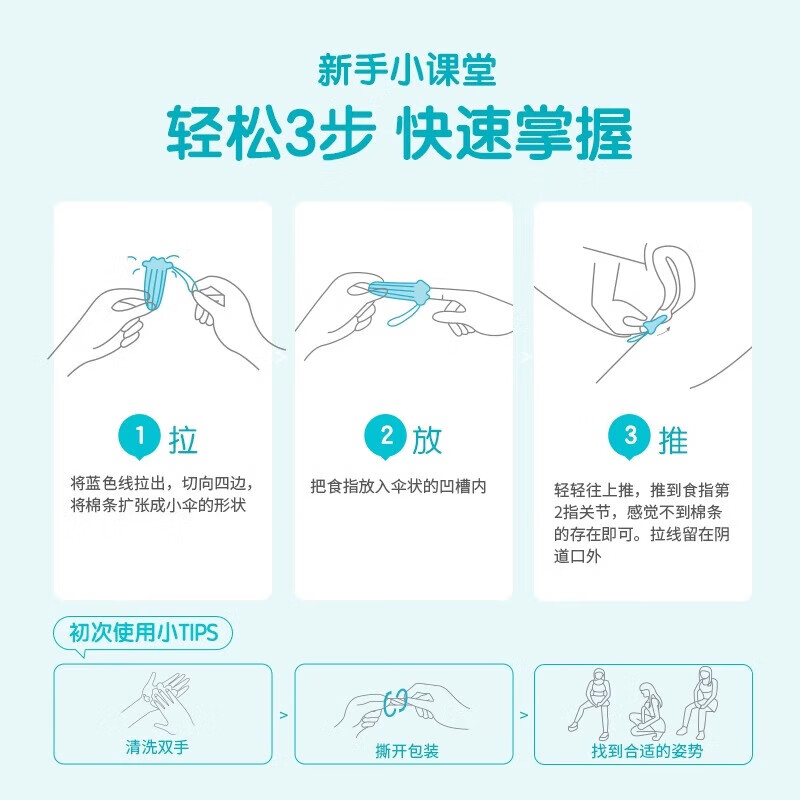 新手小课堂
轻松3步 快速掌握

1 拉
将蓝色线拉出，切向四边，将棉条扩张成小伞的形状

2 放
把食指放入伞状的凹槽内

3 推
轻轻往上推，推到食指第2指关节，感觉不到棉条的存在即可。拉线留在阴道口外

初次使用小TIPS

清洗双手
>
撕开包装
>
找到合适的姿势