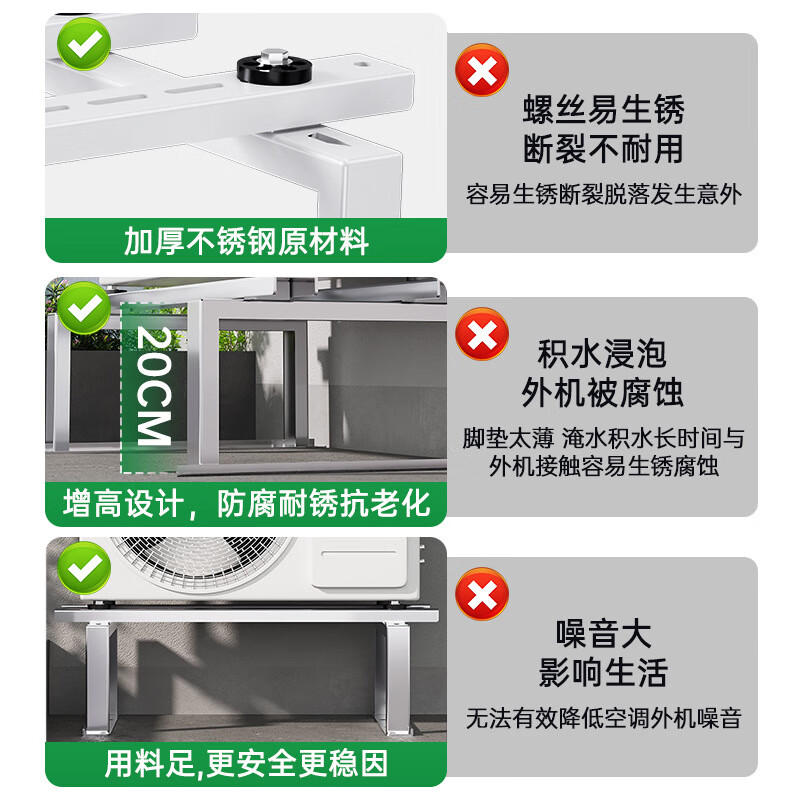 加厚不锈钢原材料

螺丝易生锈
断裂不耐用

容易生锈断裂脱落发生意外

20CM

增高设计，防腐耐锈抗老化

积水浸泡
外机被腐蚀

脚垫太薄 淹水积水长时间与外机接触容易生锈腐蚀

用料足,更安全更稳因

噪音大
影响生活

无法有效降低空调外机噪音