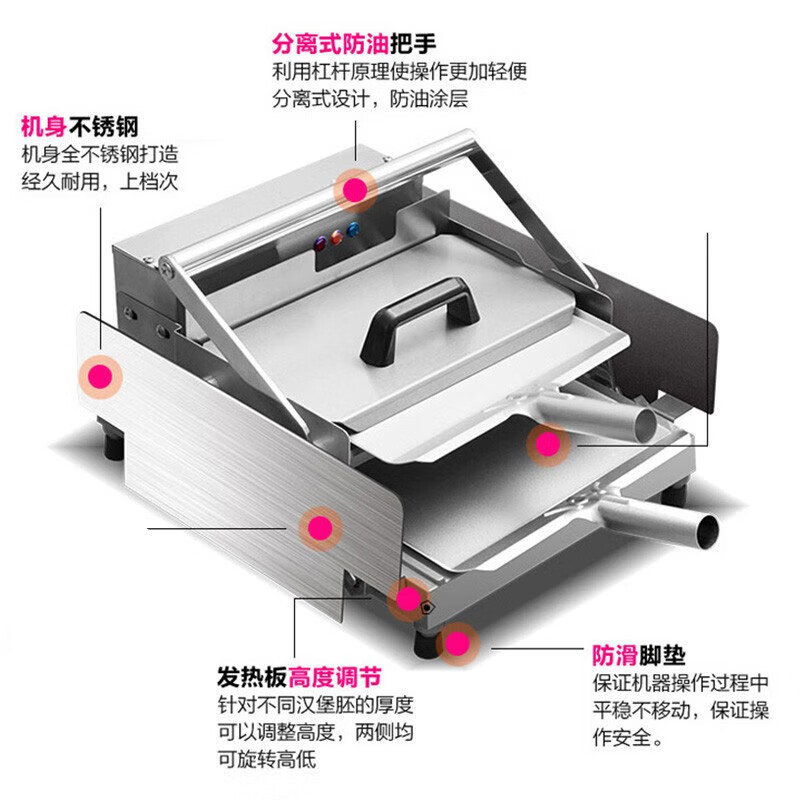 分离式防油把手
利用杠杆原理使操作更加轻便
分离式设计，防油涂层

机身不锈钢
机身全不锈钢打造
经久耐用，上档次

发热板高度调节
针对不同汉堡胚的厚度
可以调整高度，两侧均
可旋转高低

防滑脚垫
保证机器操作过程中
平稳不移动，保证操
作安全。