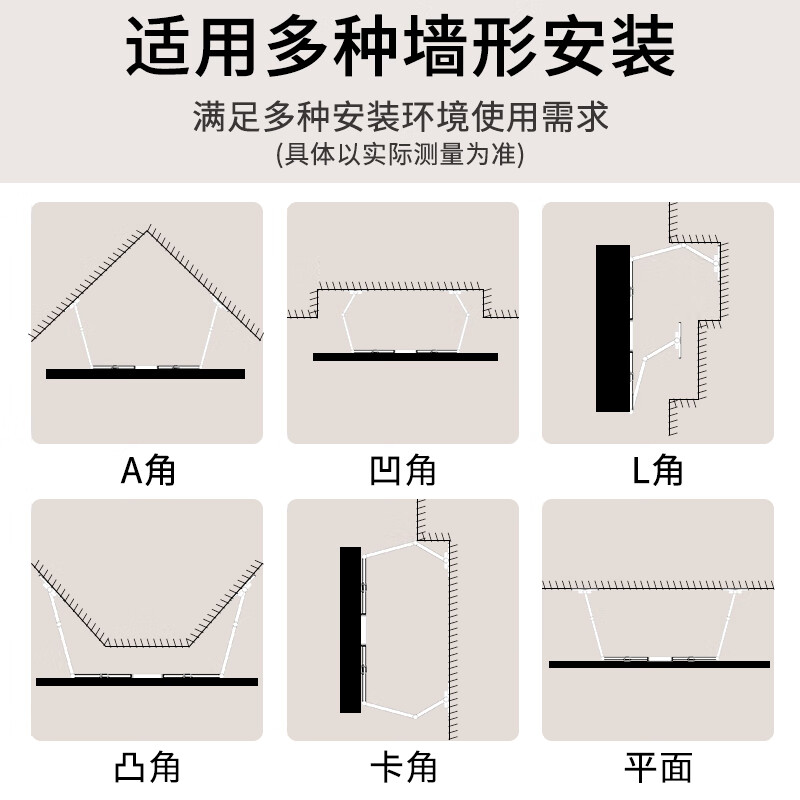 适用多种墙形安装

满足多种安装环境使用需求
(具体以实际测量为准)

A角

凹角

L角

凸角

卡角

平面