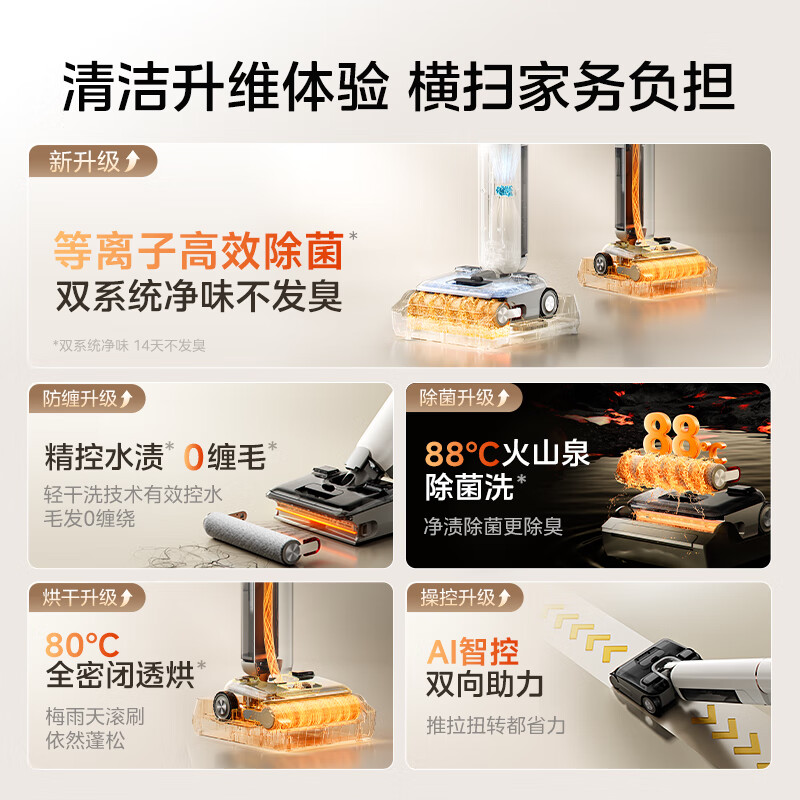 清洁升维体验 横扫家务负担

新升级

等离子高效除菌*
双系统净味不发臭

*双系统净味 14天不发臭

防缠升级

精控水渍* 0缠毛*
轻干洗技术有效控水
毛发0缠绕

除菌升级

88°C火山泉
除菌洗*
净渍除菌更除臭

88°C

烘干升级

80°C
全密闭透烘*
梅雨天滚刷
依然蓬松

操控升级

AI智控
双向助力
推拉扭转都省力