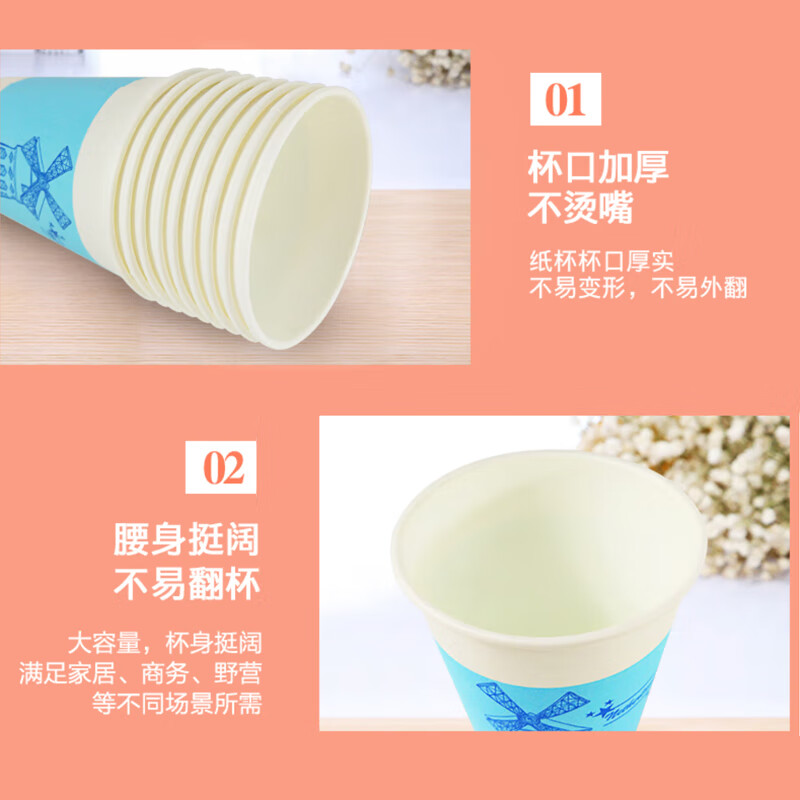 01

杯口加厚
不烫嘴

纸杯杯口厚实
不易变形，不易外翻

02

腰身挺阔
不易翻杯

大容量，杯身挺阔
满足家居、商务、野营
等不同场景所需