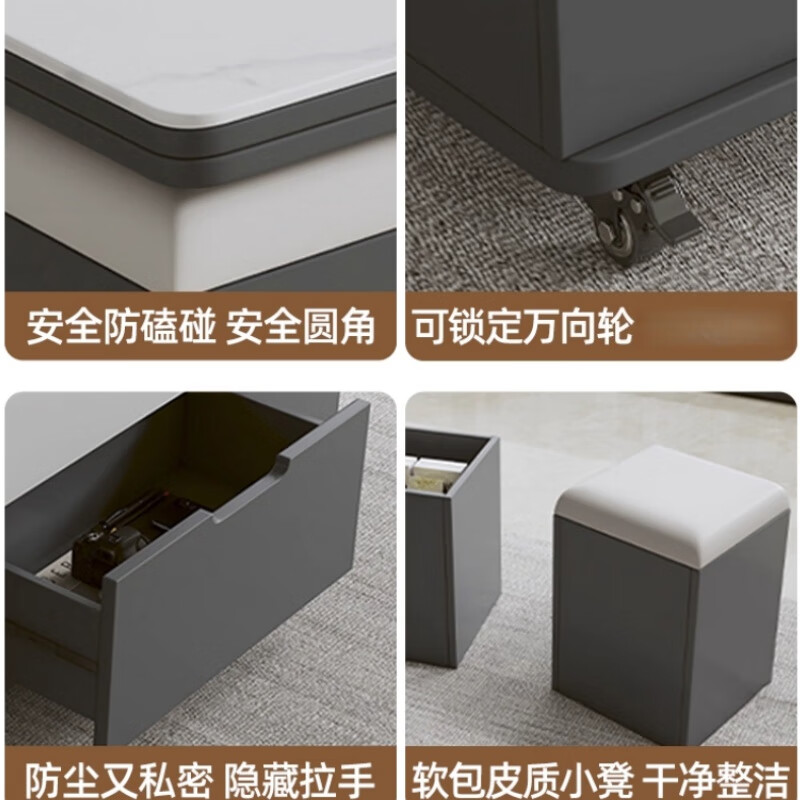 安全防磕碰 安全圆角

可锁定万向轮

防尘又私密 隐藏拉手

软包皮质小凳 干净整洁