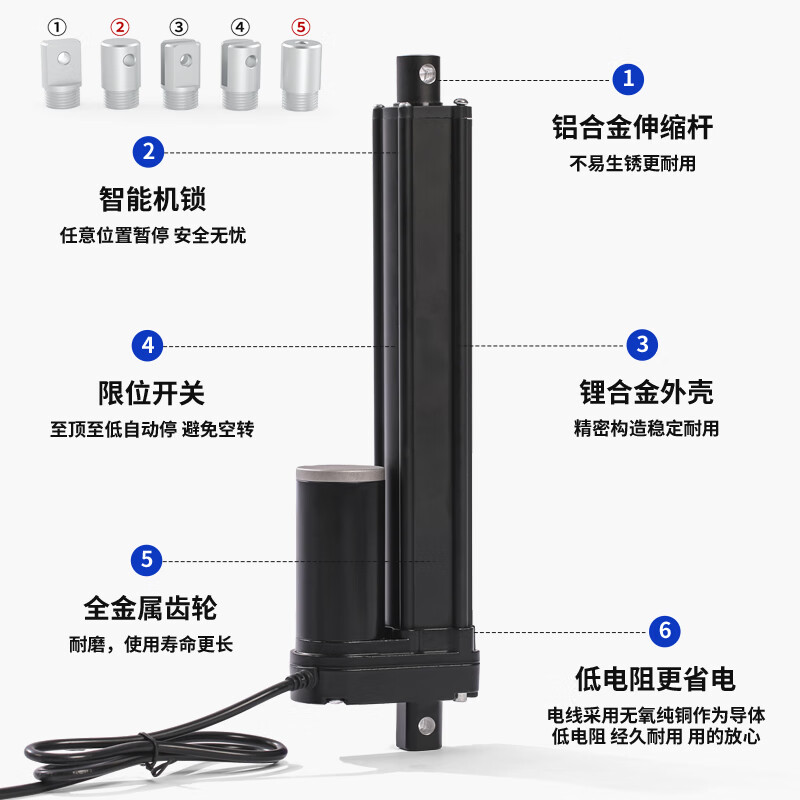 ① ② ③ ④ ⑤

1
铝合金伸缩杆
不易生锈更耐用

2
智能机锁
任意位置暂停 安全无忧

4
限位开关
至顶至低自动停 避免空转

3
锂合金外壳
精密构造稳定耐用

5
全金属齿轮
耐磨，使用寿命更长

6
低电阻更省电
电线采用无氧纯铜作为导体
低电阻 经久耐用 用的放心