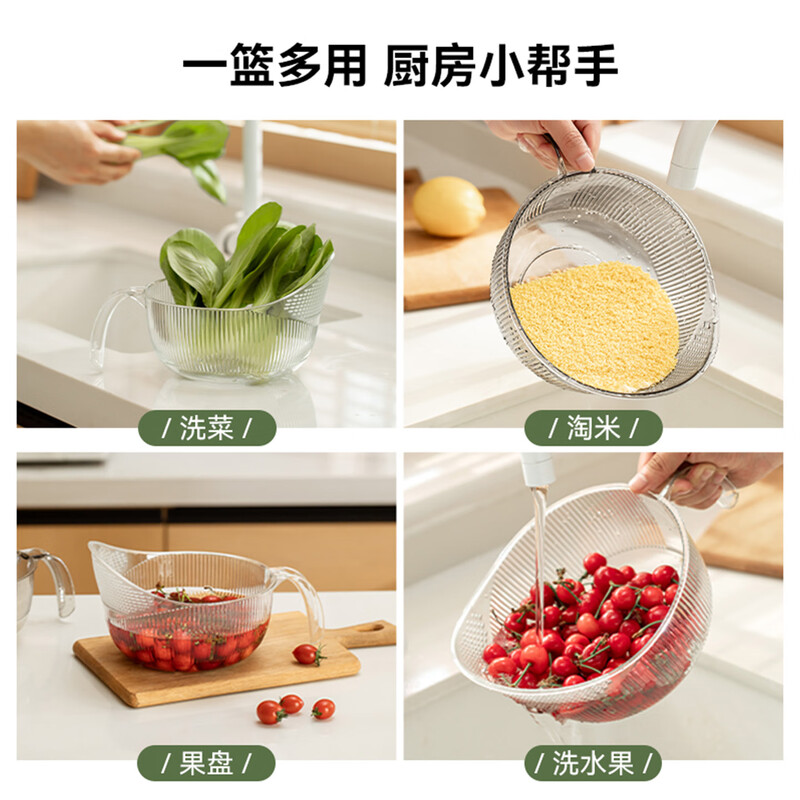 一篮多用 厨房小帮手

/ 洗菜 /

/ 淘米 /

/ 果盘 /

/ 洗水果 /