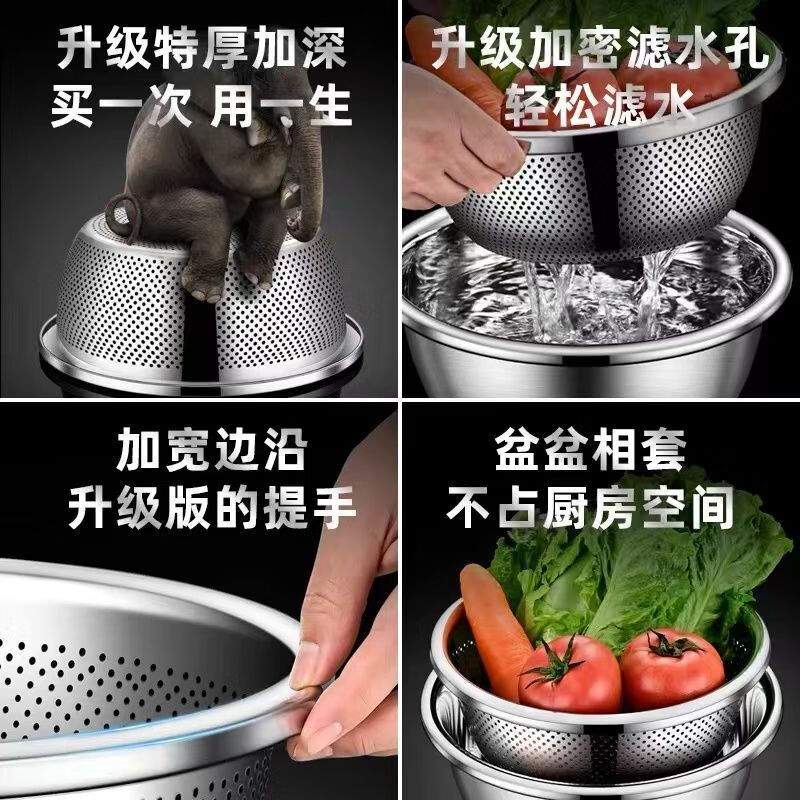 升级特厚加深
买一次 用一生

升级加密滤水孔
轻松滤水

加宽边沿
升级版的提手

盆盆相套
不占厨房空间