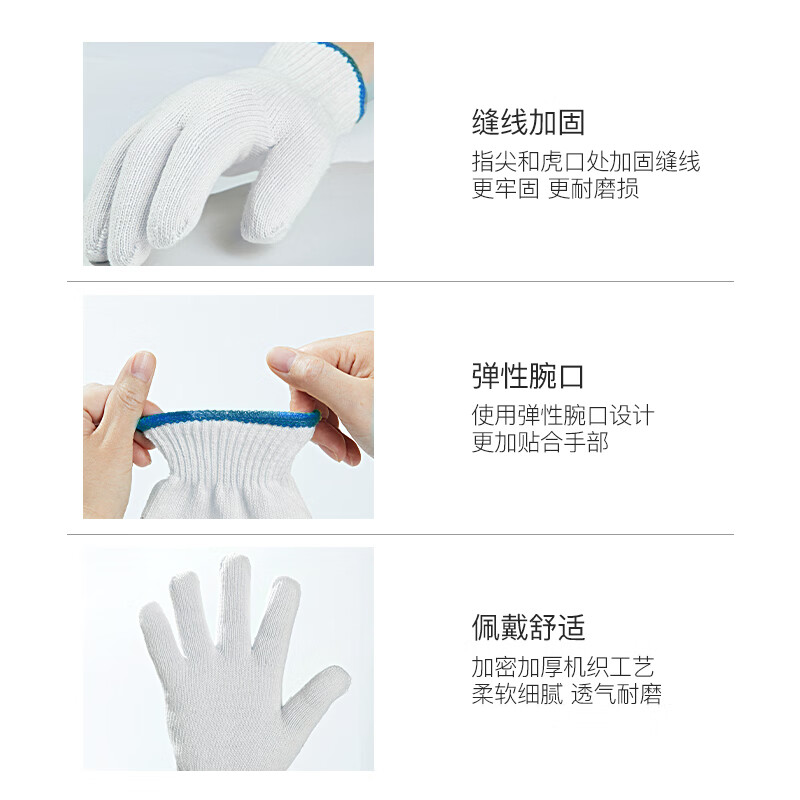 缝线加固

指尖和虎口处加固缝线
更牢固 更耐磨损

弹性腕口

使用弹性腕口设计
更加贴合手部

佩戴舒适

加密加厚机织工艺
柔软细腻 透气耐磨