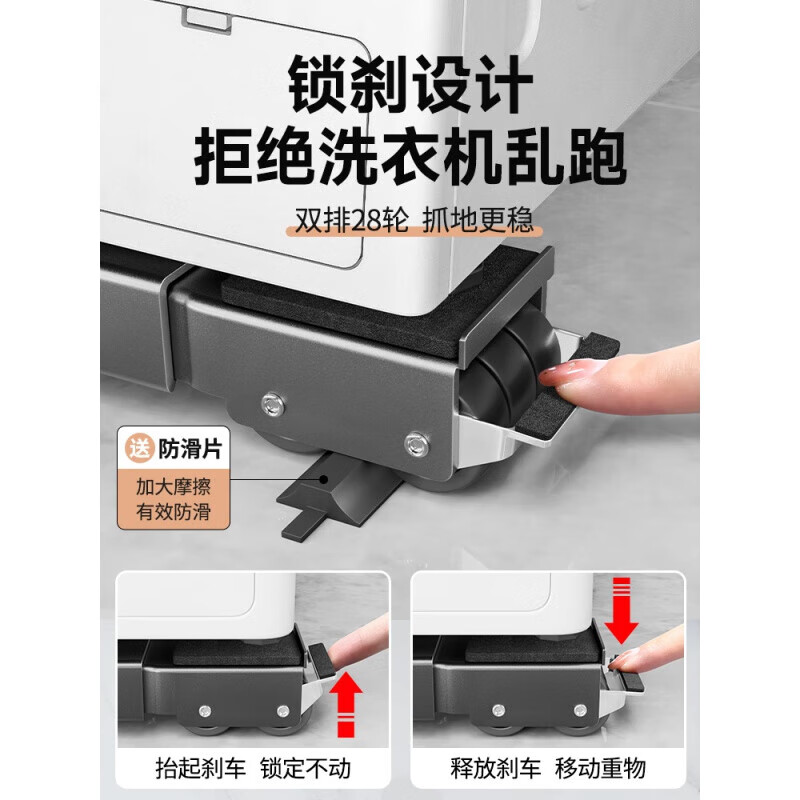 锁刹设计
拒绝洗衣机乱跑

双排28轮 抓地更稳

送 防滑片
加大摩擦
有效防滑

抬起刹车 锁定不动

释放刹车 移动重物