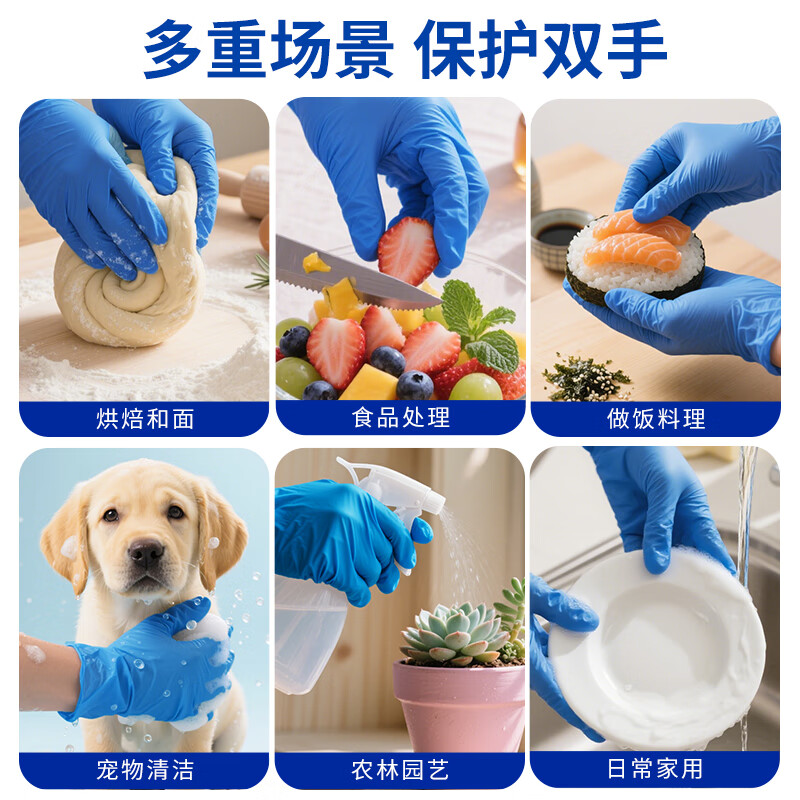 多重场景 保护双手

烘焙和面

食品处理

做饭料理

宠物清洁

农林园艺

日常家用