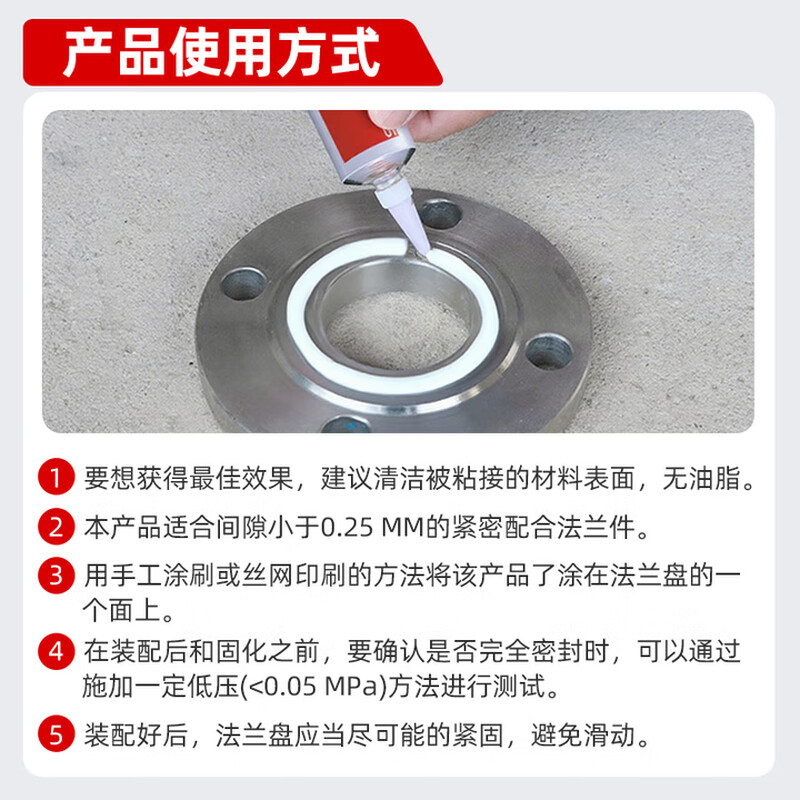 产品使用方式

1 要想获得最佳效果，建议清洁被粘接的材料表面，无油脂。

2 本产品适合间隙小于0.25 MM的紧密配合法兰件。

3 用手工涂刷或丝网印刷的方法将该产品了涂在法兰盘的一个面上。

4 在装配后和固化之前，要确认是否完全密封时，可以通过施加一定低压(<0.05 MPa)方法进行测试。

5 装配好后，法兰盘应当尽可能的紧固，避免滑动。