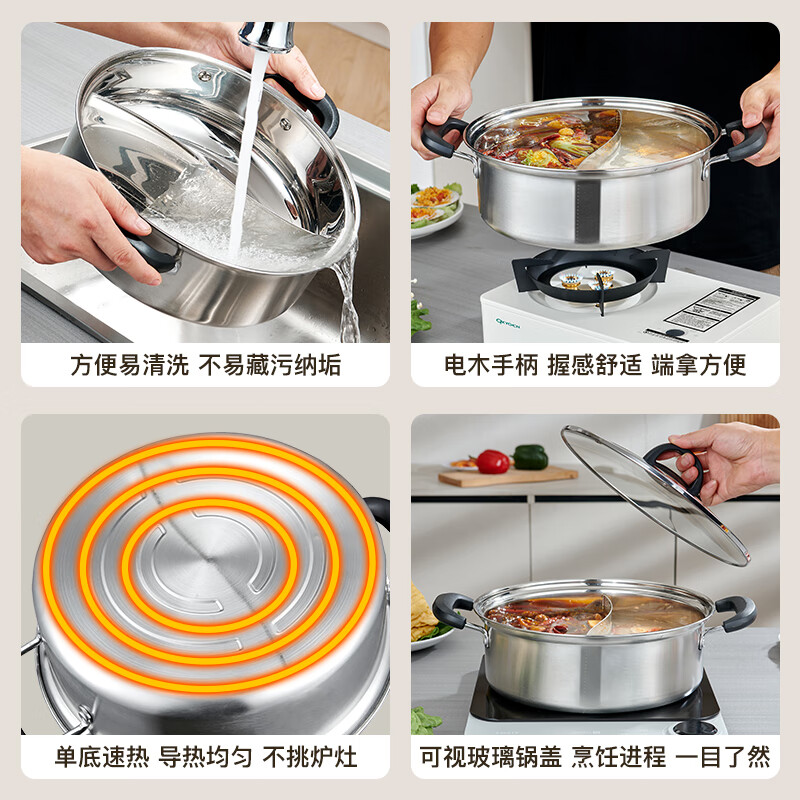 方便易清洗 不易藏污纳垢

电木手柄 握感舒适 端拿方便

单底速热 导热均匀 不挑炉灶

可视玻璃锅盖 烹饪进程 一目了然