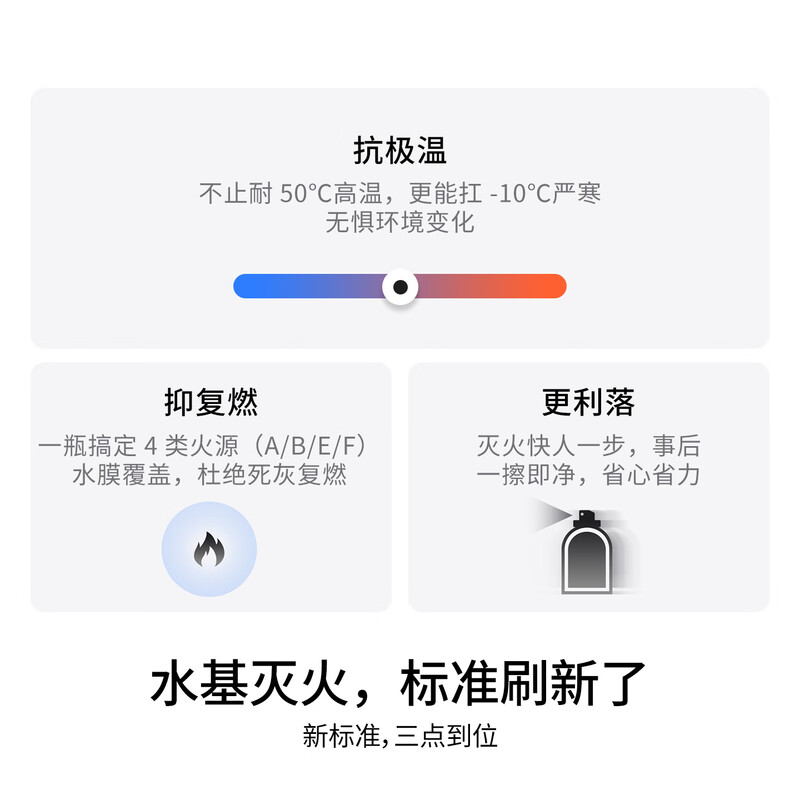 抗极温

不止耐50°C高温，更能扛-10°C严寒
无惧环境变化

抑复燃

一瓶搞定4类火源（A/B/E/F）
水膜覆盖，杜绝死灰复燃

更利落

灭火快人一步，事后
一擦即净，省心省力

水基灭火，标准刷新了

新标准,三点到位