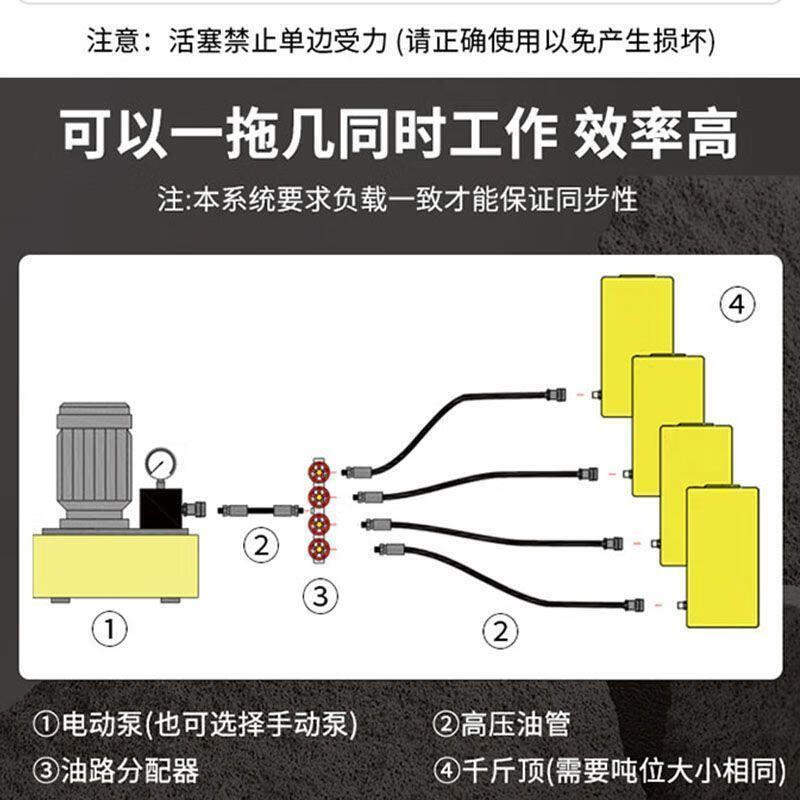 注意：活塞禁止单边受力 (请正确使用以免产生损坏)

可以一拖几同时工作 效率高

注:本系统要求负载一致才能保证同步性

④

②

③

①

②

①电动泵(也可选择手动泵)

②高压油管

③油路分配器

④千斤顶(需要吨位大小相同)