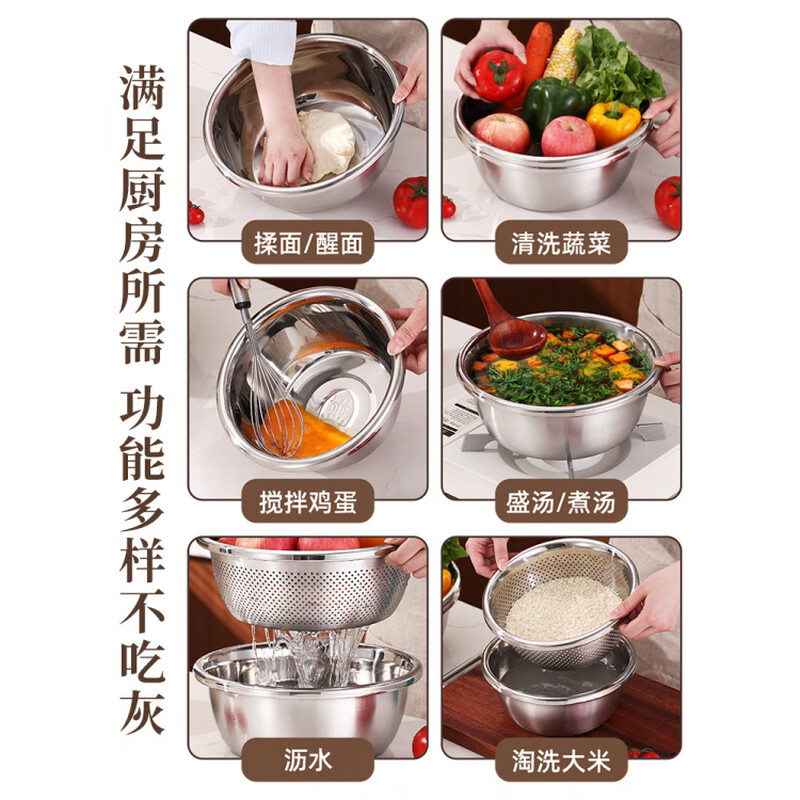 满足厨房所需 功能多样不吃灰

揉面/醒面

清洗蔬菜

搅拌鸡蛋

盛汤/煮汤

沥水

淘洗大米