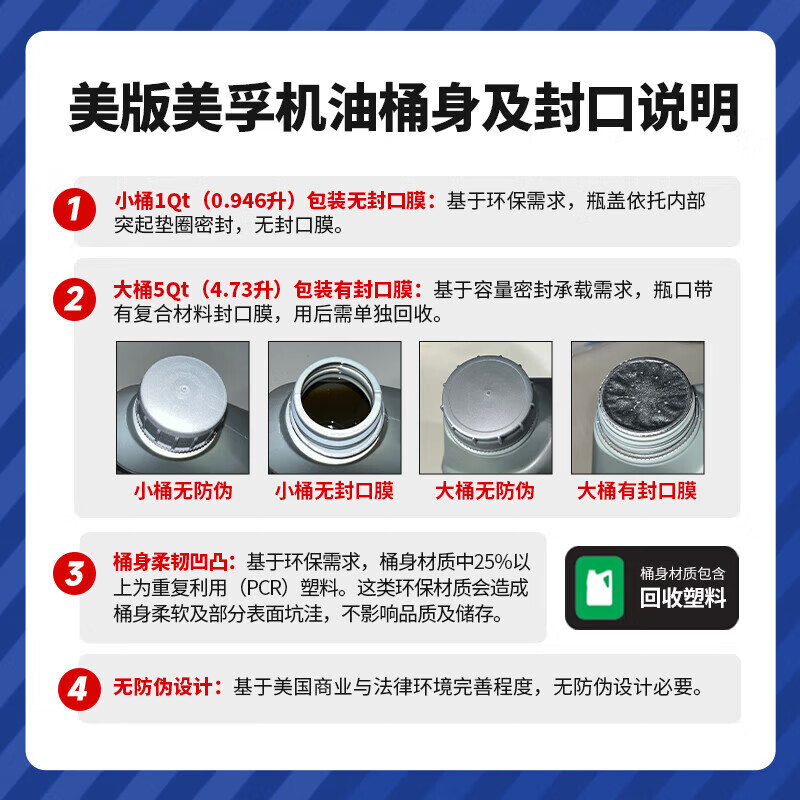 美版美孚机油桶身及封口说明

1 小桶1Qt（0.946升）包装无封口膜：基于环保需求，瓶盖依托内部突起垫圈密封，无封口膜。

2 大桶5Qt（4.73升）包装有封口膜：基于容量密封承载需求，瓶口带有复合材料封口膜，用后需单独回收。

小桶无防伪 小桶无封口膜 大桶无防伪 大桶有封口膜

3 桶身柔韧凹凸：基于环保需求，桶身材质中25%以上为重复利用（PCR）塑料。这类环保材质会造成桶身柔软及部分表面坑洼，不影响品质及储存。

桶身材质包含
回收塑料

4 无防伪设计：基于美国商业与法律环境完善程度，无防伪设计必要。