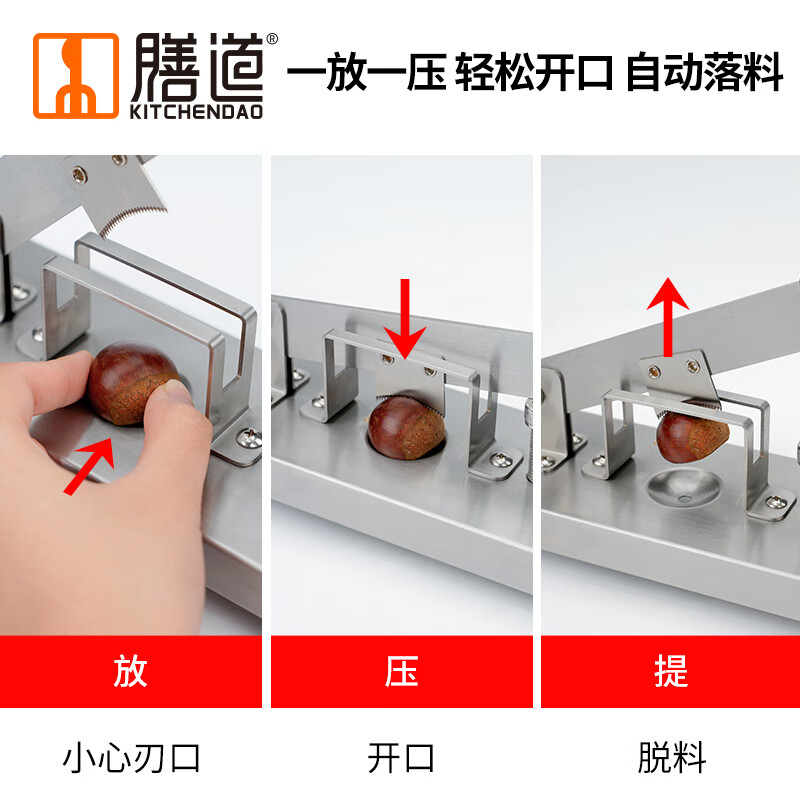 膳道®
KITCHENDAO

一放一压 轻松开口 自动落料

放

小心刃口

压

开口

提

脱料