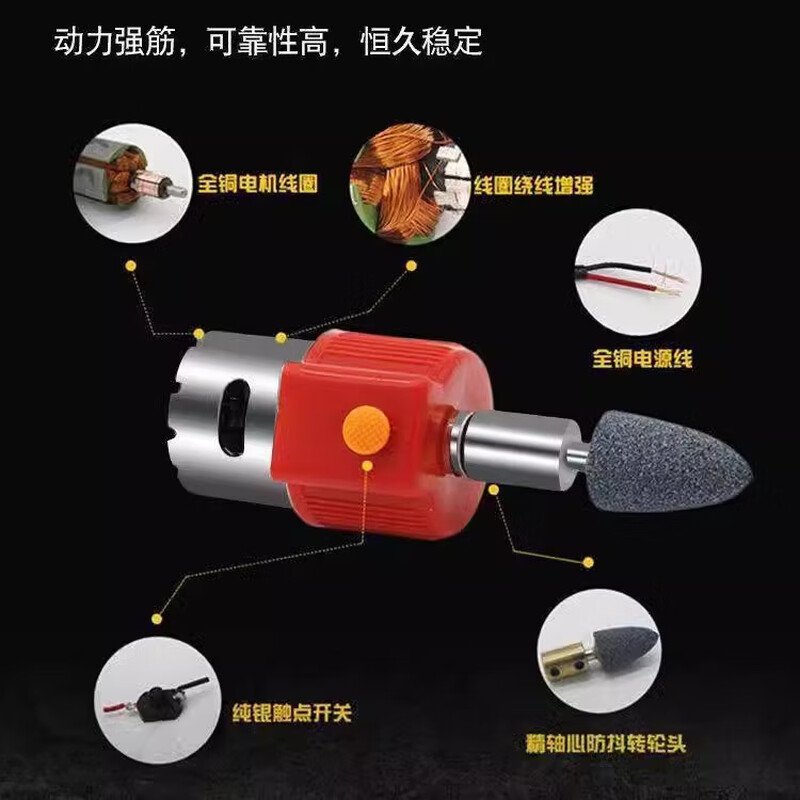 动力强筋，可靠性高，恒久稳定

全铜电机线圈

线圈绕线增强

全铜电源线

纯银触点开关

精轴心防抖转轮头