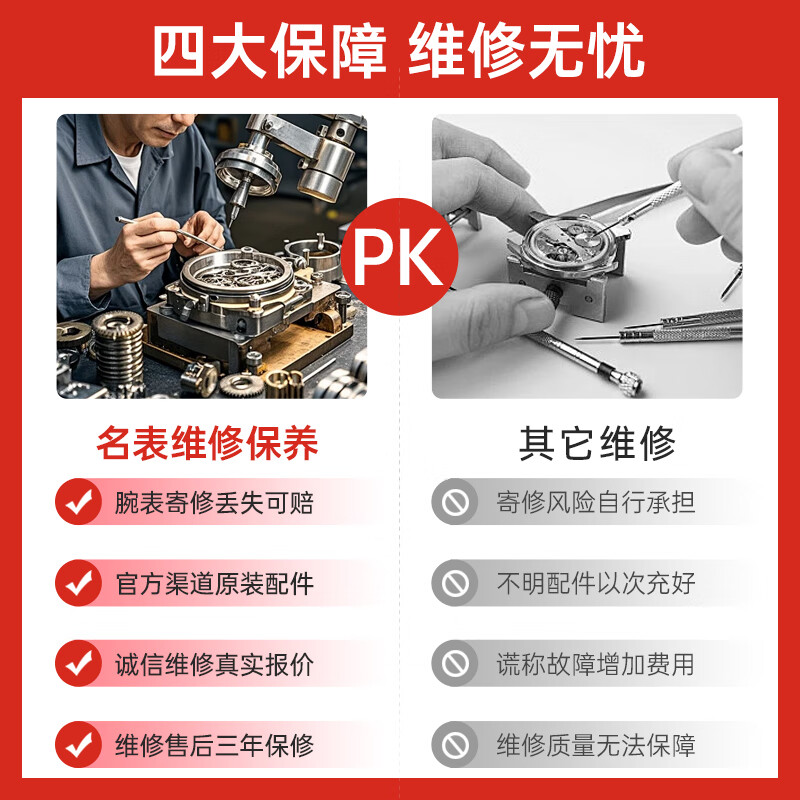 四大保障 维修无忧

PK

名表维修保养

腕表寄修丢失可赔

官方渠道原装配件

诚信维修真实报价

维修售后三年保修

其它维修

寄修风险自行承担

不明配件以次充好

谎称故障增加费用

维修质量无法保障