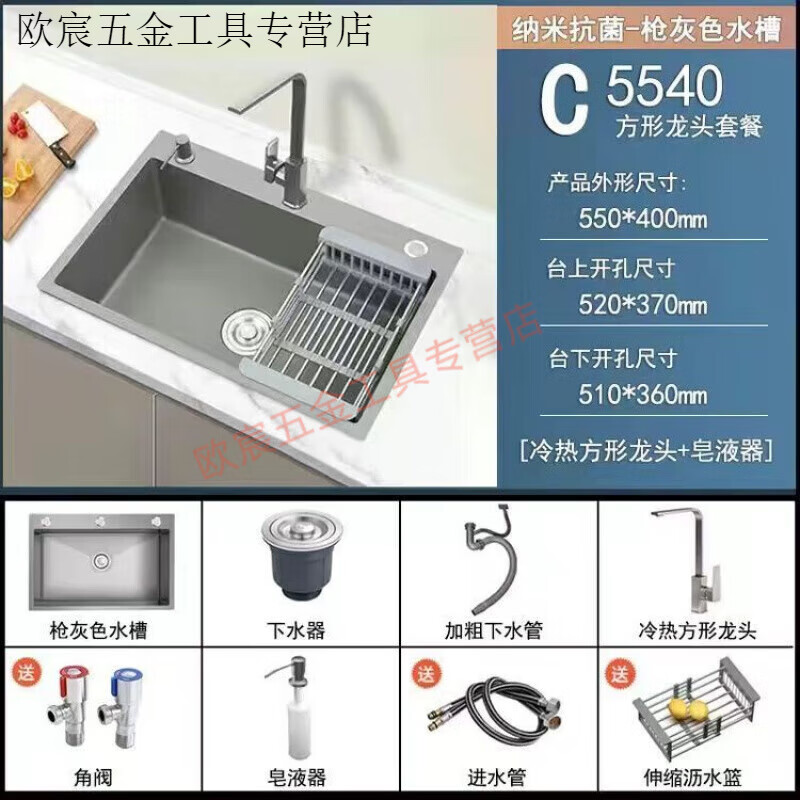 欧宸五金工具专营店

纳米抗菌-枪灰色水槽

C 5540
方形龙头套餐

产品外形尺寸:
550*400mm

台上开孔尺寸
520*370mm

台下开孔尺寸
510*360mm

[冷热方形龙头+皂液器]

欧宸五金工具专营店

枪灰色水槽

下水器

加粗下水管

冷热方形龙头

送
角阀

皂液器

送
进水管

送
伸缩沥水篮