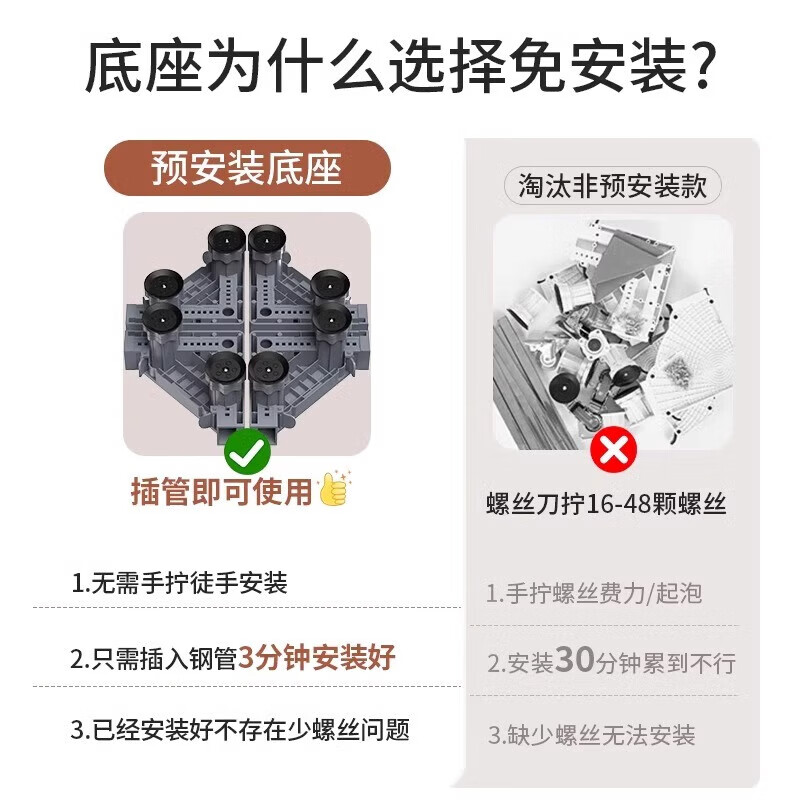 底座为什么选择免安装?

预安装底座

插管即可使用

1.无需手拧徒手安装

2.只需插入钢管3分钟安装好

3.已经安装好不存在少螺丝问题

淘汰非预安装款

螺丝刀拧16-48颗螺丝

1.手拧螺丝费力/起泡

2.安装30分钟累到不行

3.缺少螺丝无法安装