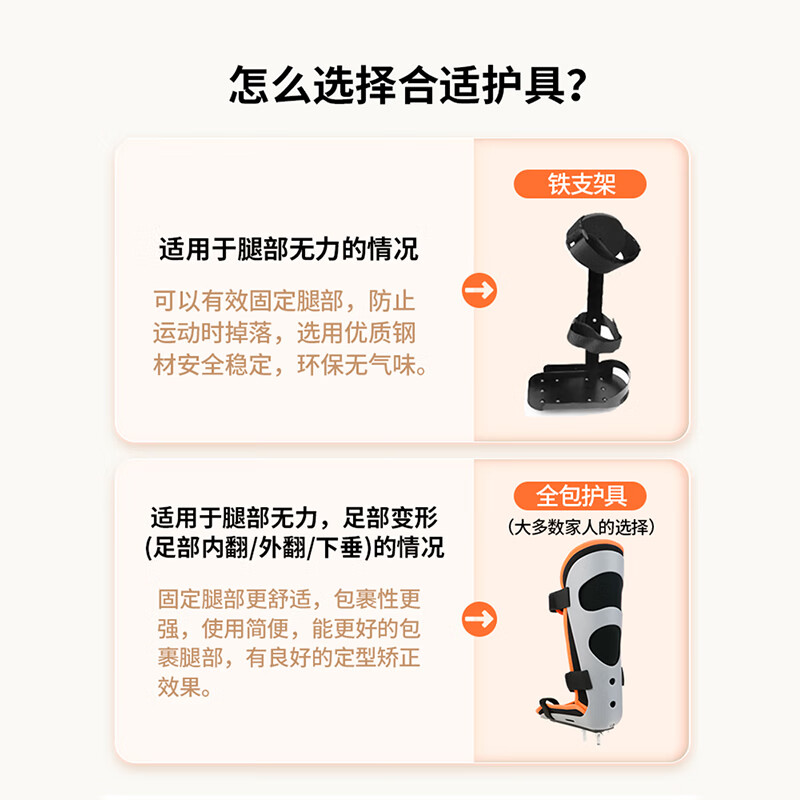 怎么选择合适护具？

适用于腿部无力的情况

可以有效固定腿部，防止运动时掉落，选用优质钢材安全稳定，环保无气味。

铁支架

适用于腿部无力，足部变形(足部内翻/外翻/下垂)的情况

固定腿部更舒适，包裹性更强，使用简便，能更好的包裹腿部，有良好的定型矫正效果。

全包护具
(大多数家人的选择)