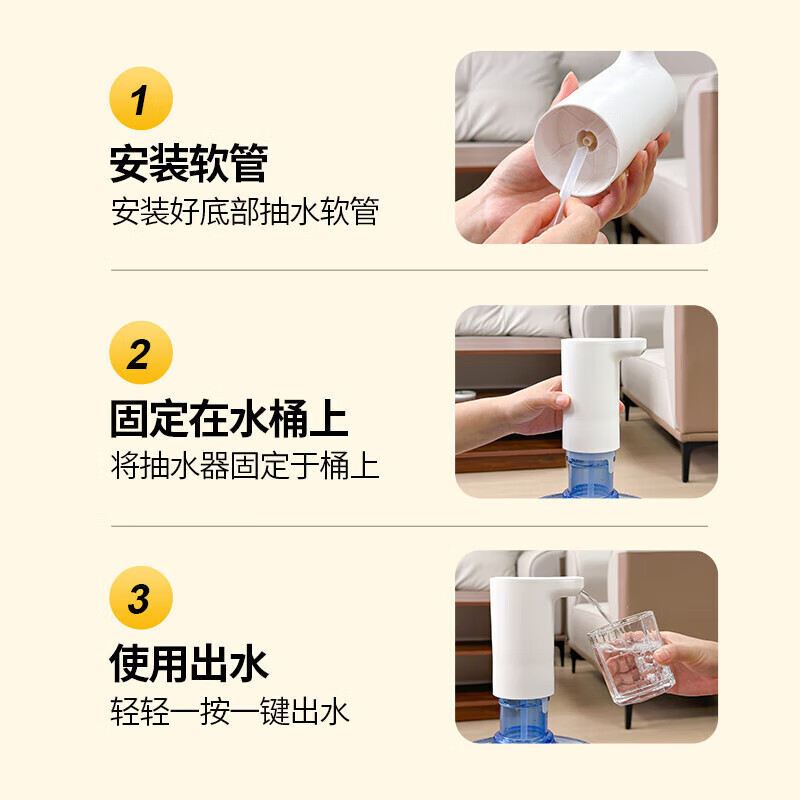 1
安装软管
安装好底部抽水软管

2
固定在水桶上
将抽水器固定于桶上

3
使用出水
轻轻一按一键出水