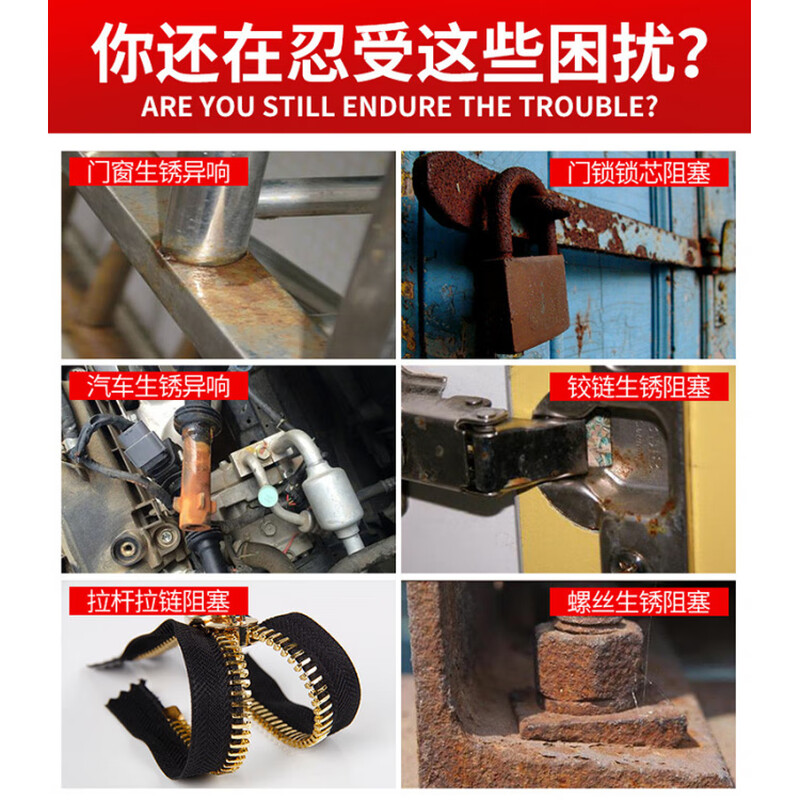 你还在忍受这些困扰？
ARE YOU STILL ENDURE THE TROUBLE?

门窗生锈异响

门锁锁芯阻塞

汽车生锈异响

铰链生锈阻塞

拉杆拉链阻塞

螺丝生锈阻塞