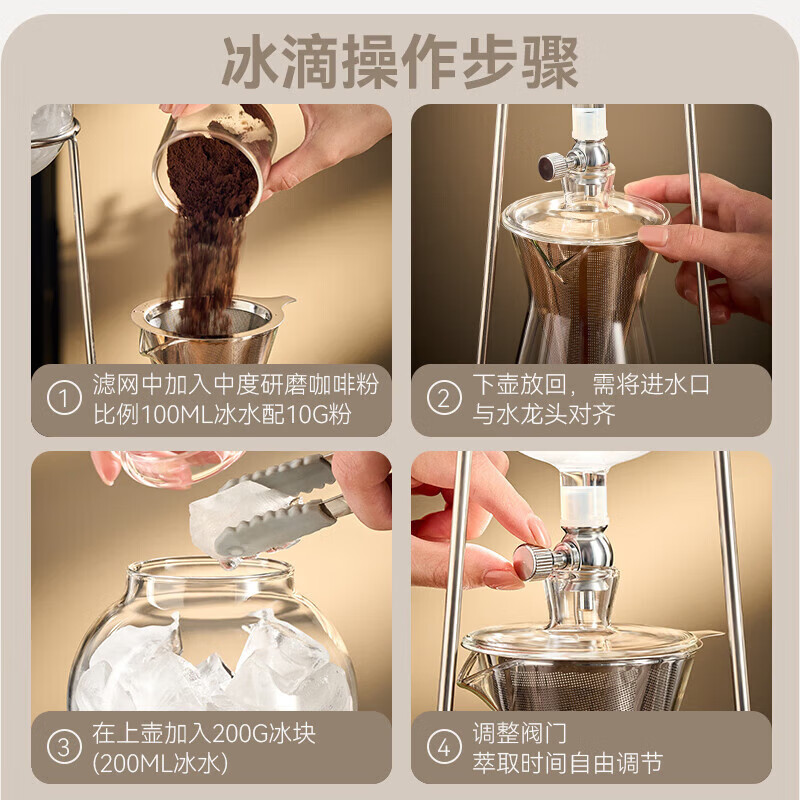 冰滴操作步骤

① 滤网中加入中度研磨咖啡粉
比例100ML冰水配10G粉

② 下壶放回，需将进水口
与水龙头对齐

③ 在上壶加入200G冰块
(200ML冰水)

④ 调整阀门
萃取时间自由调节