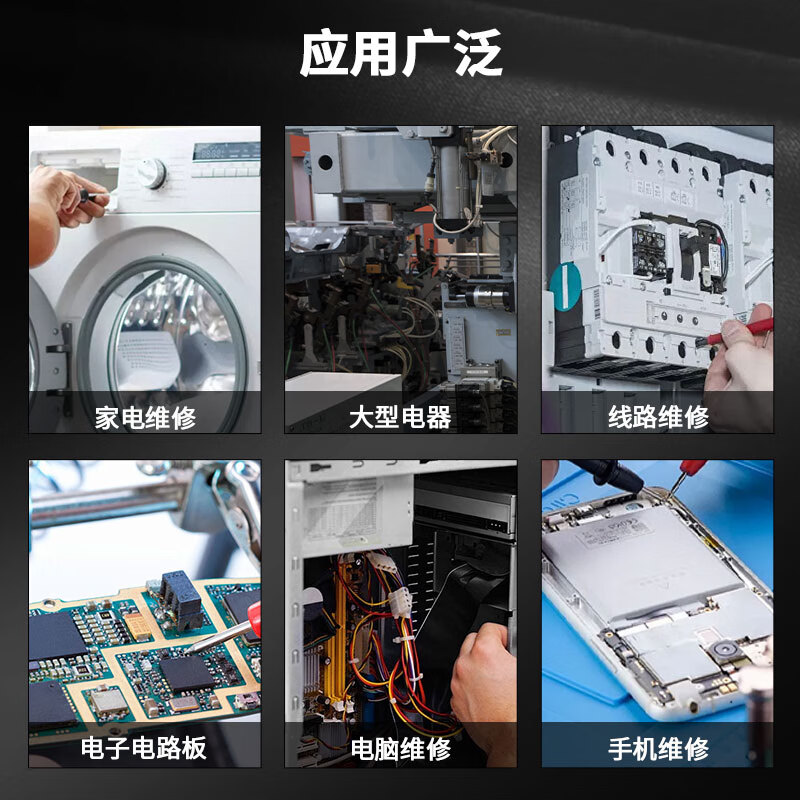 应用广泛

家电维修

大型电器

线路维修

电子电路板

电脑维修

手机维修