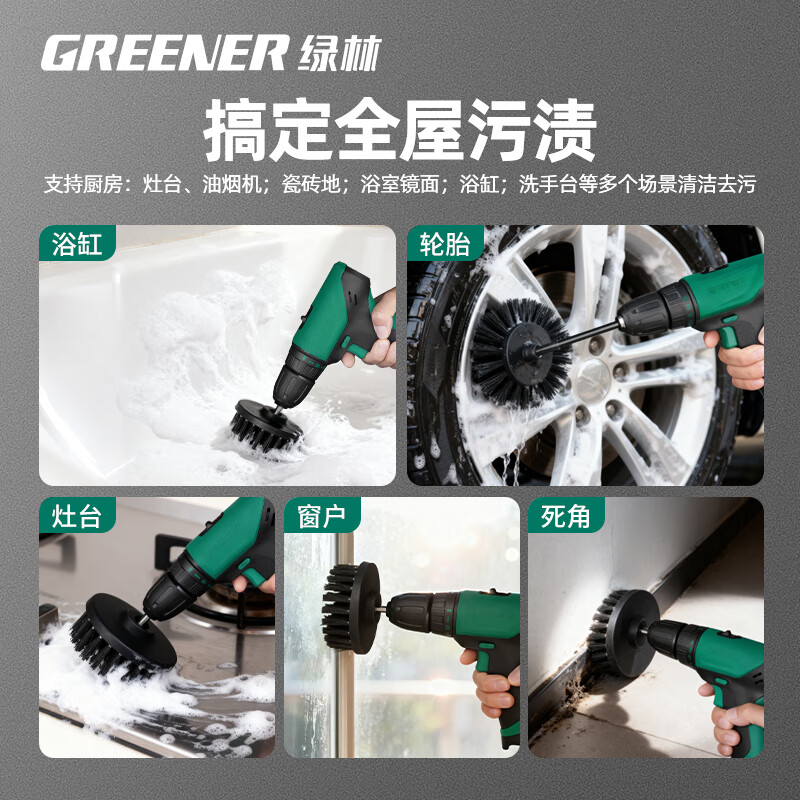 GREENER 绿林

搞定全屋污渍

支持厨房：灶台、油烟机；瓷砖地；浴室镜面；浴缸；洗手台等多个场景清洁去污

浴缸

轮胎

灶台

窗户

死角