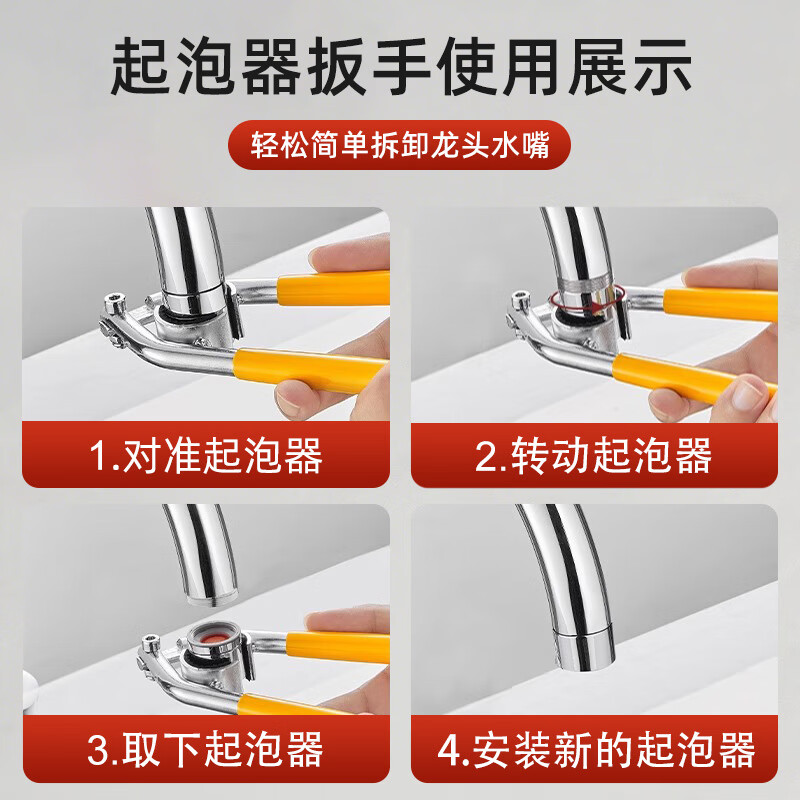 起泡器扳手使用展示

轻松简单拆卸龙头水嘴

1.对准起泡器

2.转动起泡器

3.取下起泡器

4.安装新的起泡器