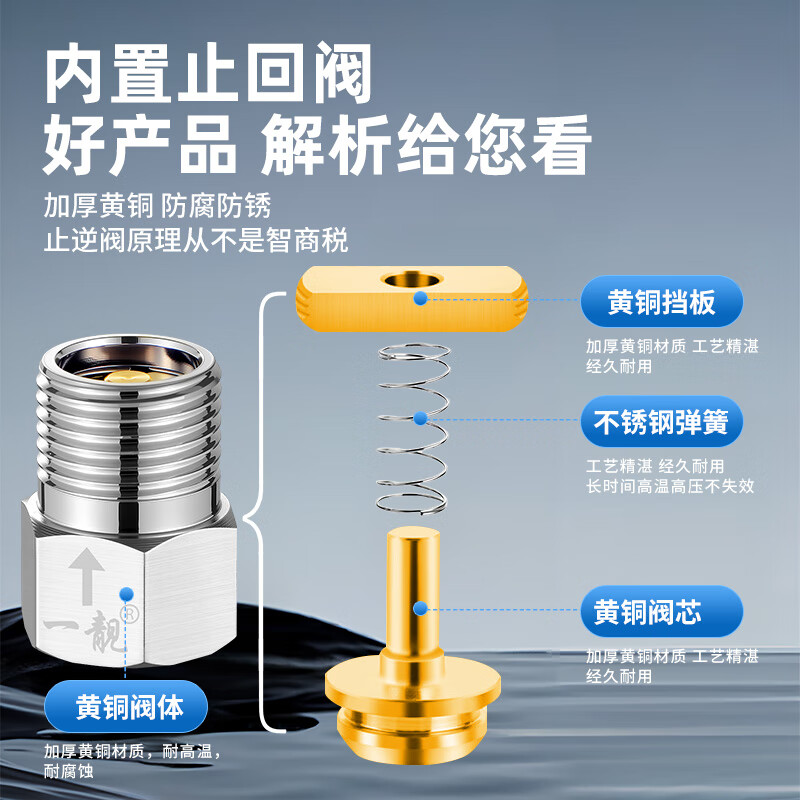 内置止回阀
好产品 解析给您看

加厚黄铜 防腐防锈
止逆阀原理从不是智商税

黄铜挡板
加厚黄铜材质 工艺精湛
经久耐用

不锈钢弹簧
工艺精湛 经久耐用
长时间高温高压不失效

黄铜阀芯
加厚黄铜材质 工艺精湛
经久耐用

一靓®

黄铜阀体
加厚黄铜材质，耐高温，
耐腐蚀