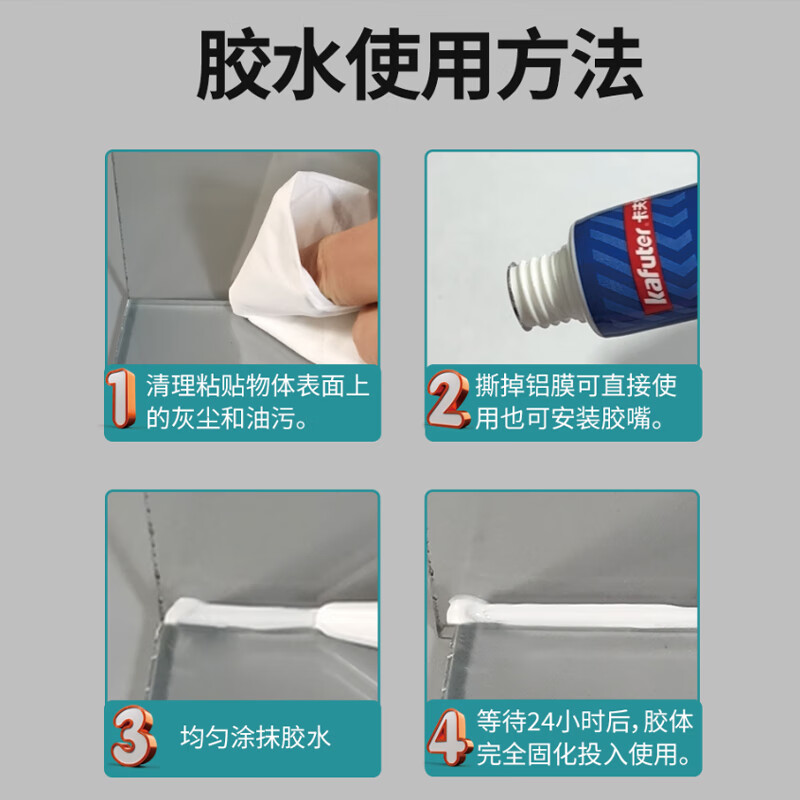 胶水使用方法

kafuter 卡夫

1 清理粘贴物体表面上的灰尘和油污。

2 撕掉铝膜可直接使用也可安装胶嘴。

3 均匀涂抹胶水

4 等待24小时后，胶体完全固化投入使用。