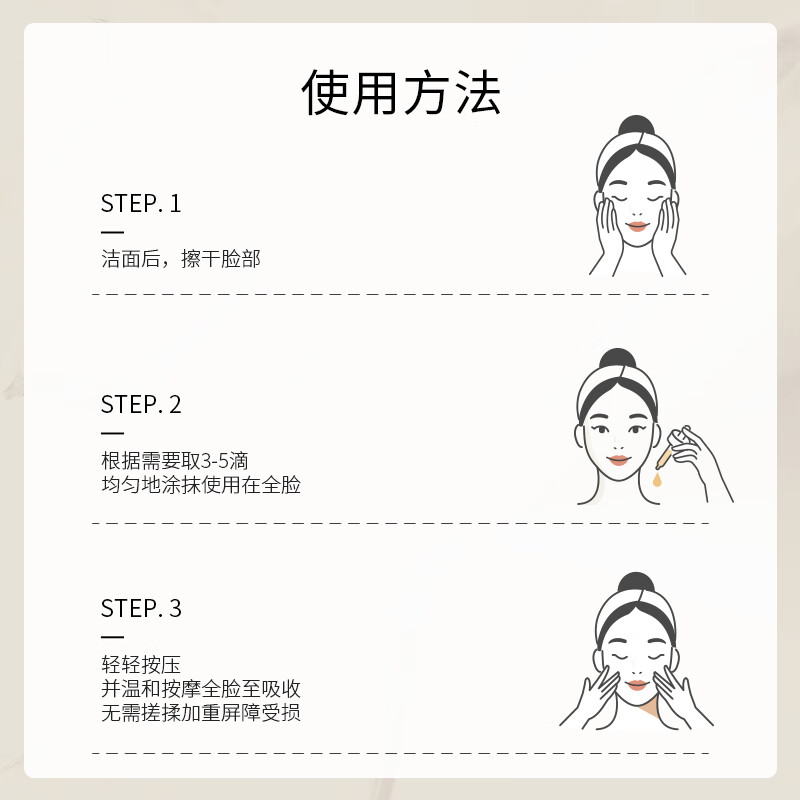 使用方法

STEP. 1

洁面后，擦干脸部

STEP. 2

根据需要取3-5滴
均匀地涂抹使用在全脸

STEP. 3

轻轻按压
并温和按摩全脸至吸收
无需搓揉加重屏障受损