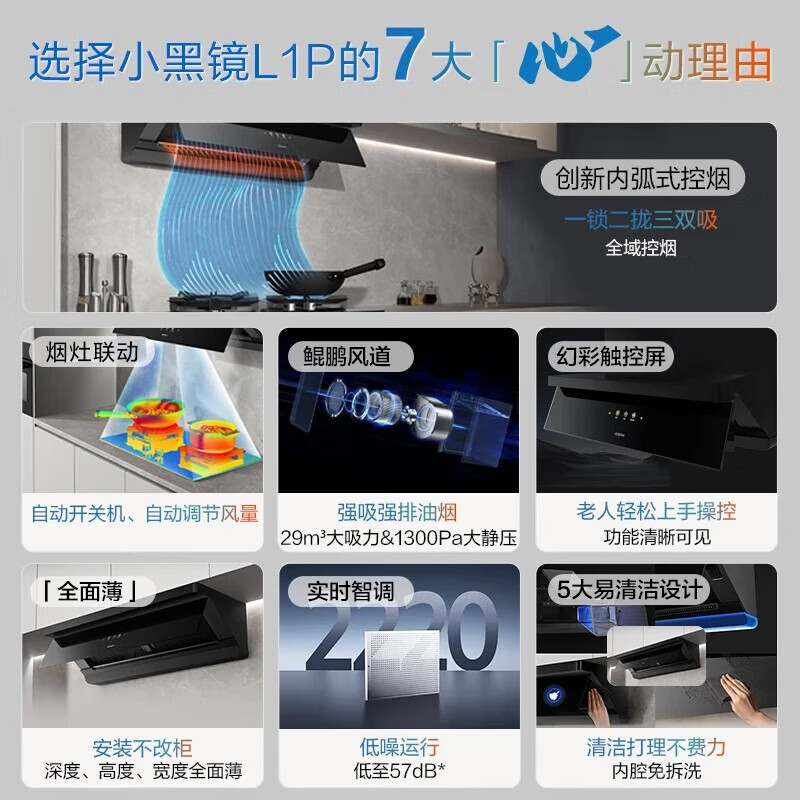 选择小黑镜L1P的7大「心」动理由

创新内弧式控烟
一锁二拢三双吸
全域控烟

烟灶联动
自动开关机、自动调节风量

鲲鹏风道
强吸强排油烟
29m³大吸力&1300Pa大静压

幻彩触控屏
老人轻松上手操控
功能清晰可见

「全面薄」
安装不改柜
深度、高度、宽度全面薄

实时智调
2220
低噪运行
低至57dB*

5大易清洁设计
清洁打理不费力
内腔免拆洗