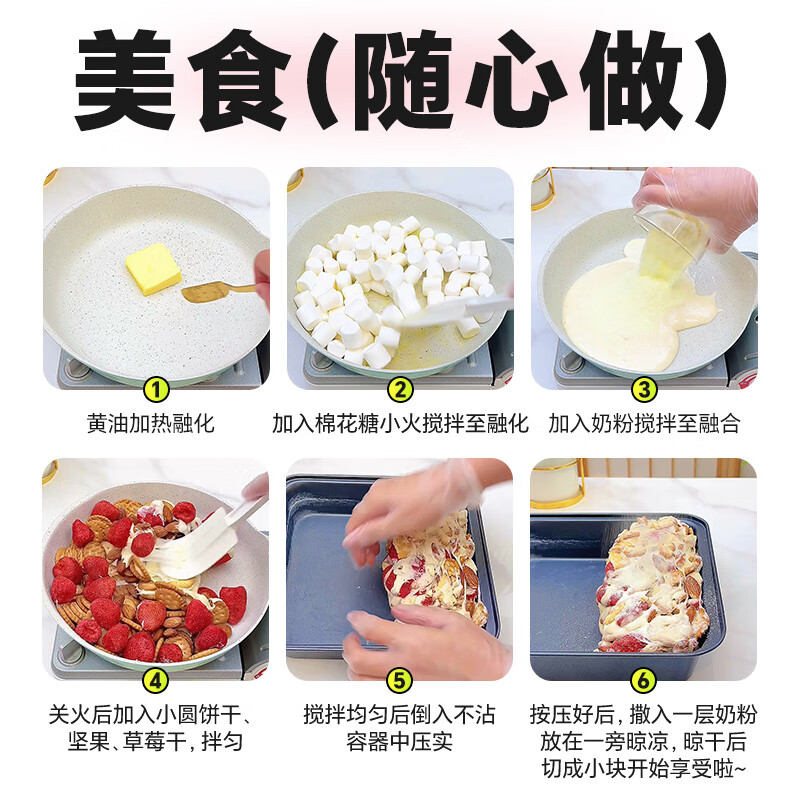 美食(随心做)

1
黄油加热融化

2
加入棉花糖小火搅拌至融化

3
加入奶粉搅拌至融合

4
关火后加入小圆饼干、坚果、草莓干，拌匀

5
搅拌均匀后倒入不沾容器中压实

6
按压好后，撒入一层奶粉放在一旁晾凉，晾干后切成小块开始享受啦~