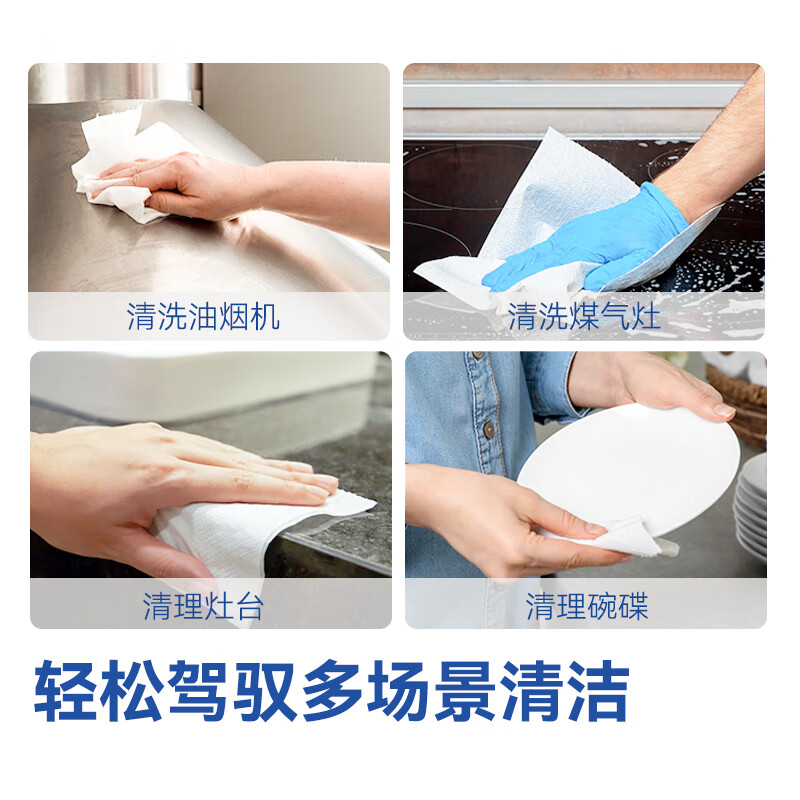 清洗油烟机

清洗煤气灶

清理灶台

清理碗碟

轻松驾驭多场景清洁