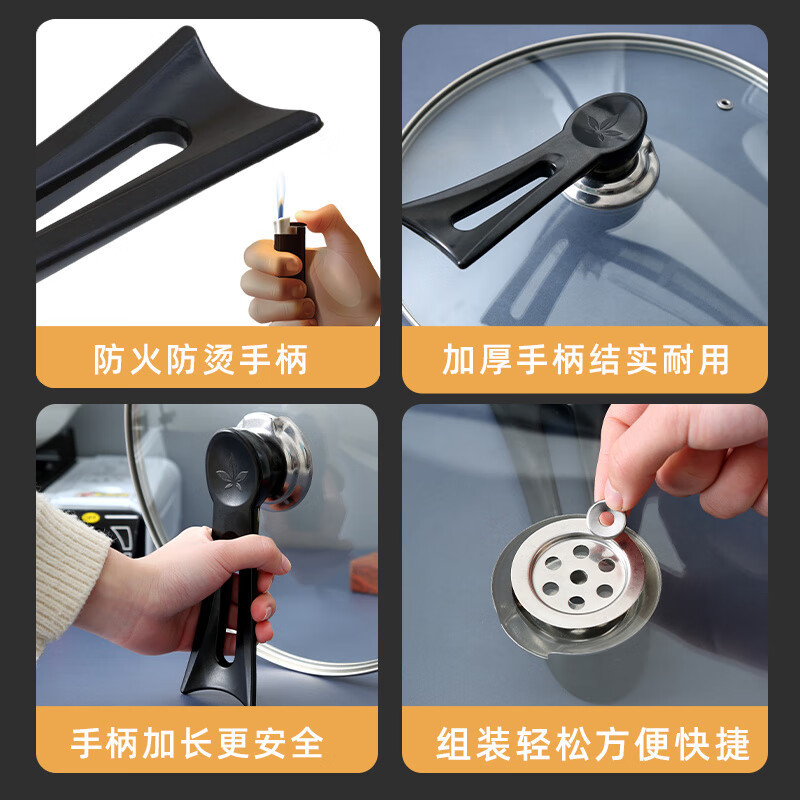 防火防烫手柄

加厚手柄结实耐用

手柄加长更安全

组装轻松方便快捷