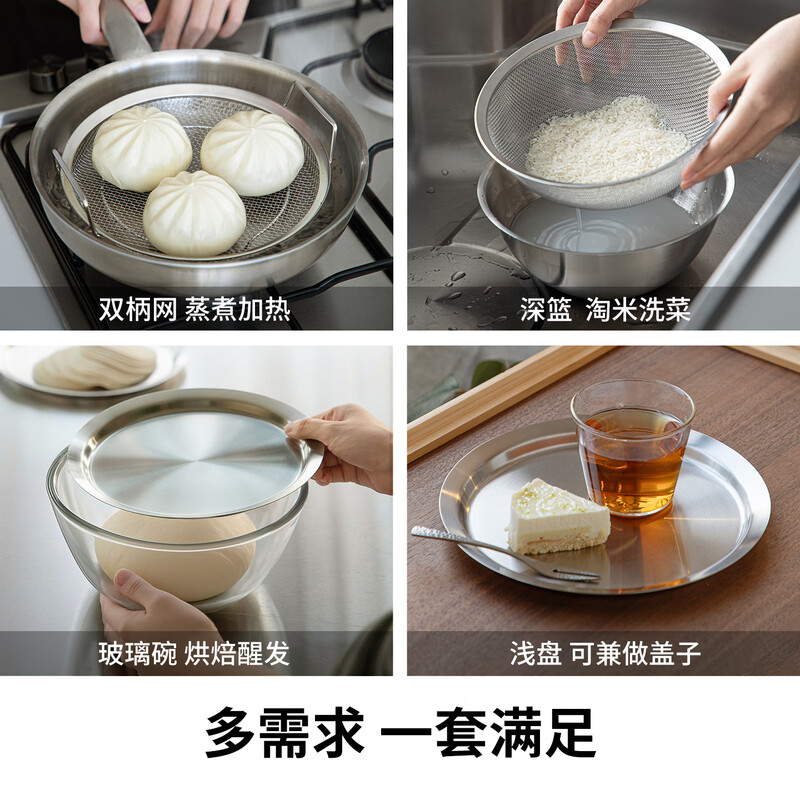 双柄网 蒸煮加热

深篮 淘米洗菜

玻璃碗 烘焙醒发

浅盘 可兼做盖子

多需求 一套满足