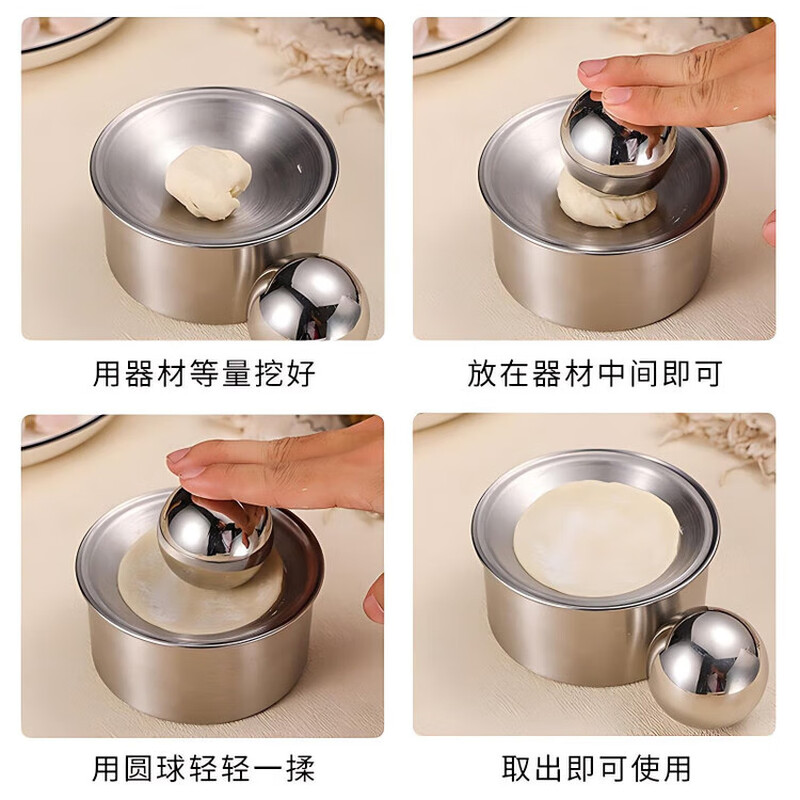 用器材等量挖好

放在器材中间即可

用圆球轻轻一揉

取出即可使用