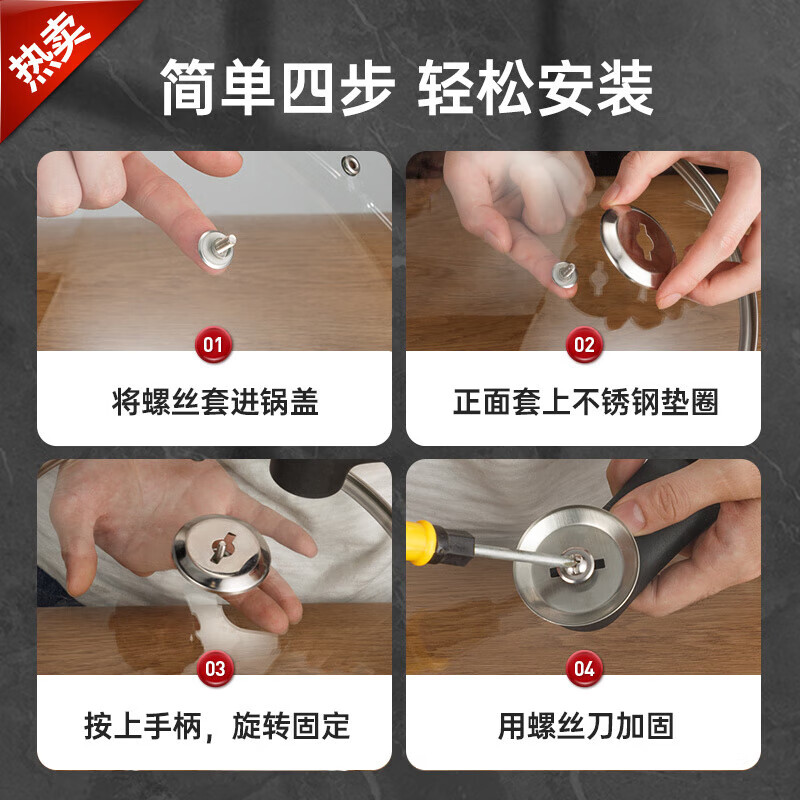 热卖

简单四步 轻松安装

01

将螺丝套进锅盖

02

正面套上不锈钢垫圈

03

按上手柄，旋转固定

04

用螺丝刀加固