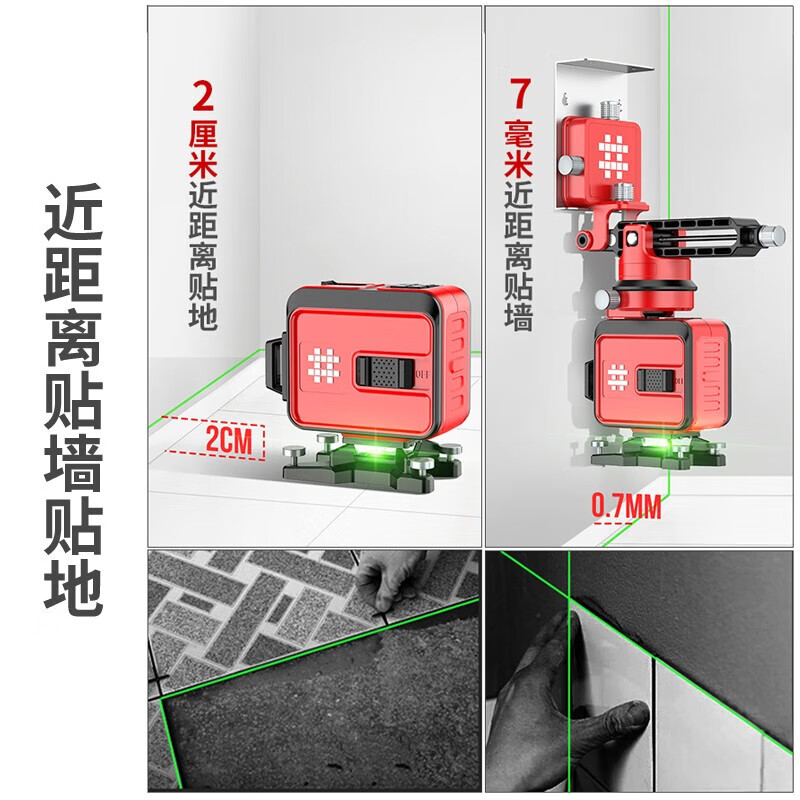 近距离贴墙贴地

2厘米近距离贴地

2CM

7毫米近距离贴墙

0.7MM