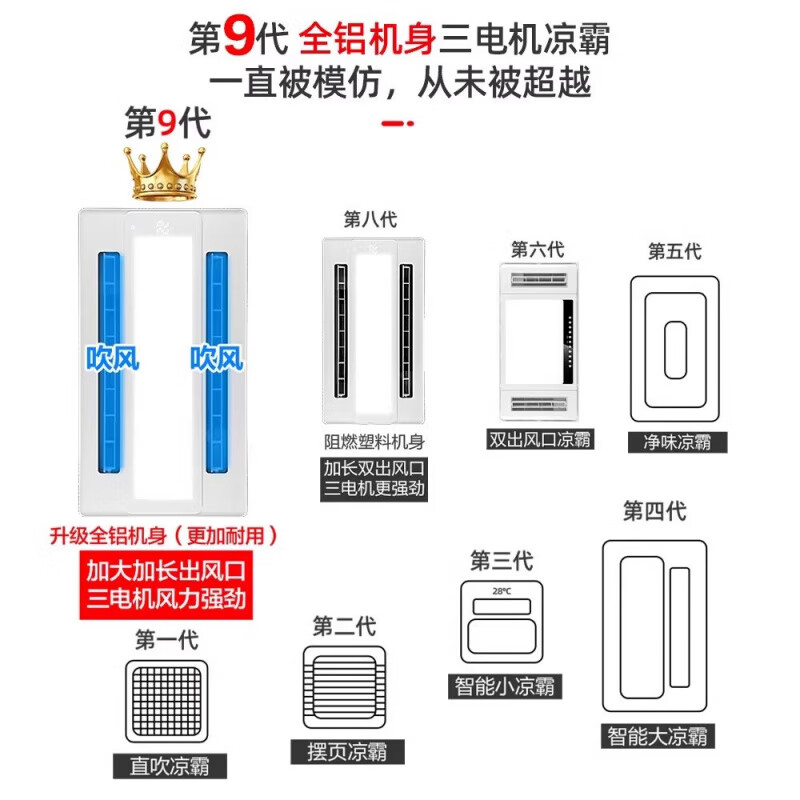 第9代 全铝机身三电机凉霸
一直被模仿，从未被超越

第9代

吹风 吹风

升级全铝机身（更加耐用）
加大加长出风口
三电机风力强劲

第八代
阻燃塑料机身
加长双出风口
三电机更强劲

第六代
双出风口凉霸

第五代
净味凉霸

第四代
智能大凉霸

第三代
28℃
智能小凉霸

第二代
摆页凉霸

第一代
直吹凉霸