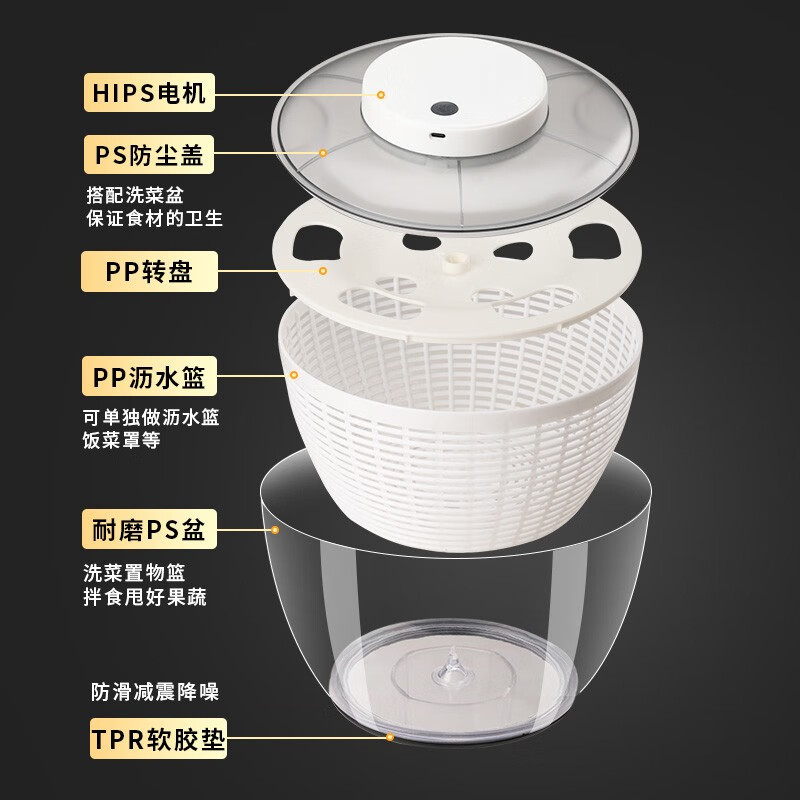 HIPS电机

PS防尘盖

搭配洗菜盆
保证食材的卫生

PP转盘

PP沥水篮

可单独做沥水篮
饭菜罩等

耐磨PS盆

洗菜置物篮
拌食用好果蔬

防滑减震降噪

TPR软胶垫